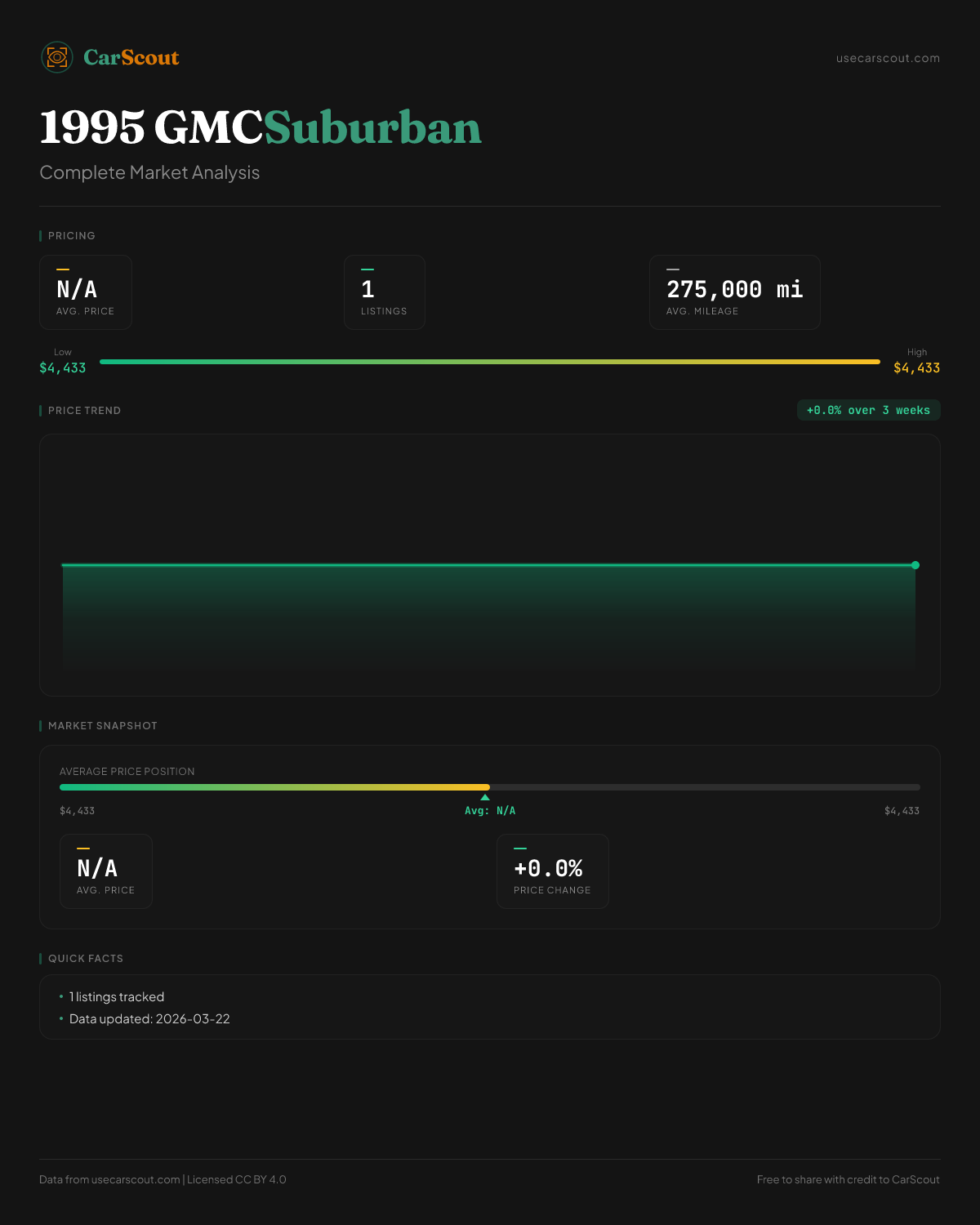 CarScout

usecarscout.com

1995 GMCSuburban

Complete Market Analysis

PRICING

N/A
AVG. PRICE

1
LISTINGS

275,000 mi
AVG. MILEAGE

Low
$4,433

High
$4,433

PRICE TREND

+0.0% over 3 weeks

MARKET SNAPSHOT

AVERAGE PRICE POSITION

$4,433

Avg: N/A

$4,433

N/A
AVG. PRICE

+0.0%
PRICE CHANGE

QUICK FACTS

• 1 listings tracked
• Data updated: 2026-03-22

Data from usecarscout.com | Licensed CC BY 4.0

Free to share with credit to CarScout