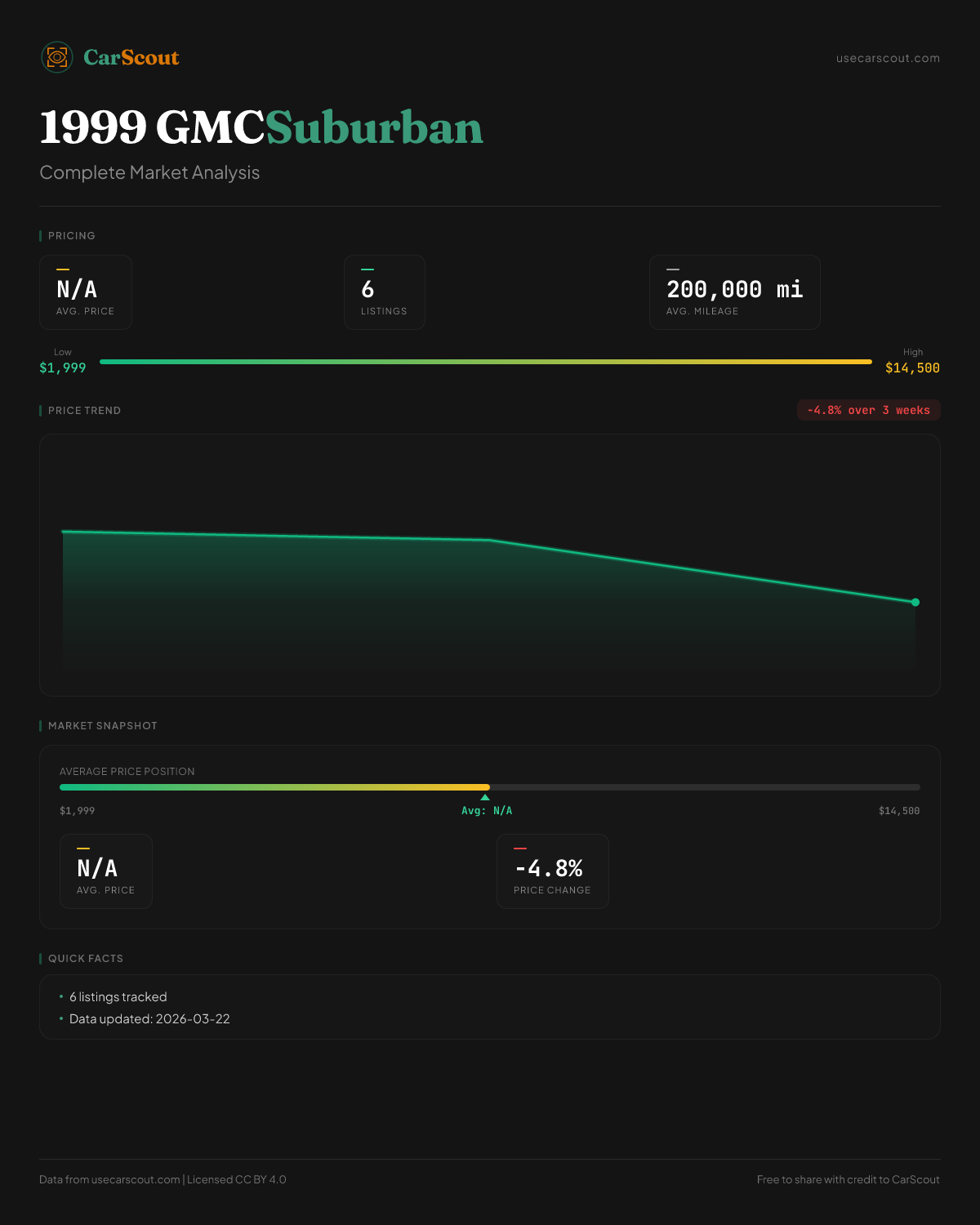 CarScout

usecarscout.com

1999 GMCSuburban

Complete Market Analysis

PRICING

N/A
AVG. PRICE

6
LISTINGS

200,000 mi
AVG. MILEAGE

Low
$1,999

High
$14,500

PRICE TREND

-4.8% over 3 weeks

MARKET SNAPSHOT

AVERAGE PRICE POSITION

$1,999

Avg: N/A

$14,500

N/A
AVG. PRICE

-4.8%
PRICE CHANGE

QUICK FACTS

• 6 listings tracked
• Data updated: 2026-03-22

Data from usecarscout.com | Licensed CC BY 4.0

Free to share with credit to CarScout