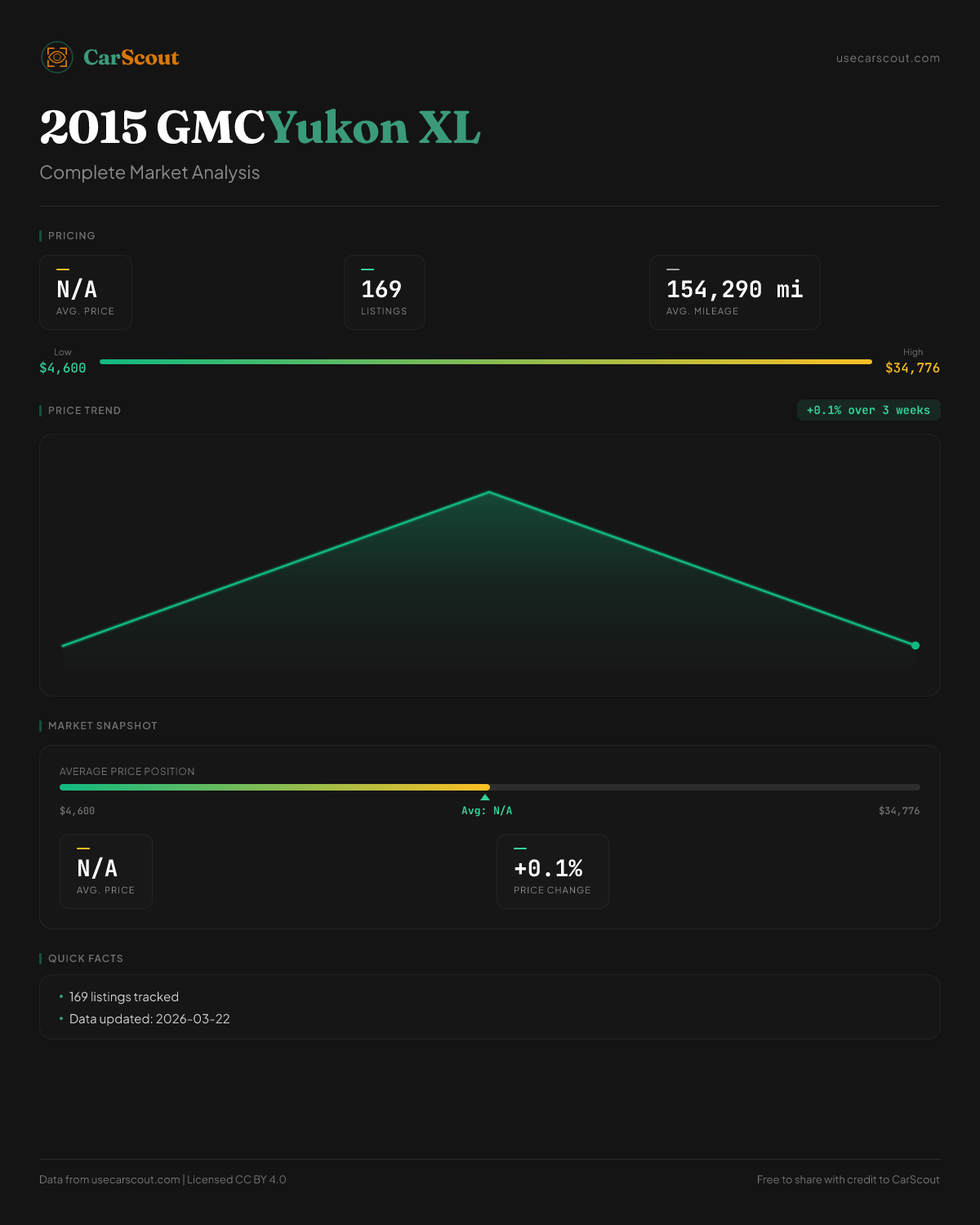 CarScout

usecarscout.com

2015 GMCYukon XL

Complete Market Analysis

PRICING

N/A
AVG. PRICE

169
LISTINGS

154,290 mi
AVG. MILEAGE

Low
$4,600

High
$34,776

PRICE TREND

+0.1% over 3 weeks

MARKET SNAPSHOT

AVERAGE PRICE POSITION

$4,600

Avg: N/A

$34,776

N/A
AVG. PRICE

+0.1%
PRICE CHANGE

QUICK FACTS

• 169 listings tracked
• Data updated: 2026-03-22

Data from usecarscout.com | Licensed CC BY 4.0

Free to share with credit to CarScout