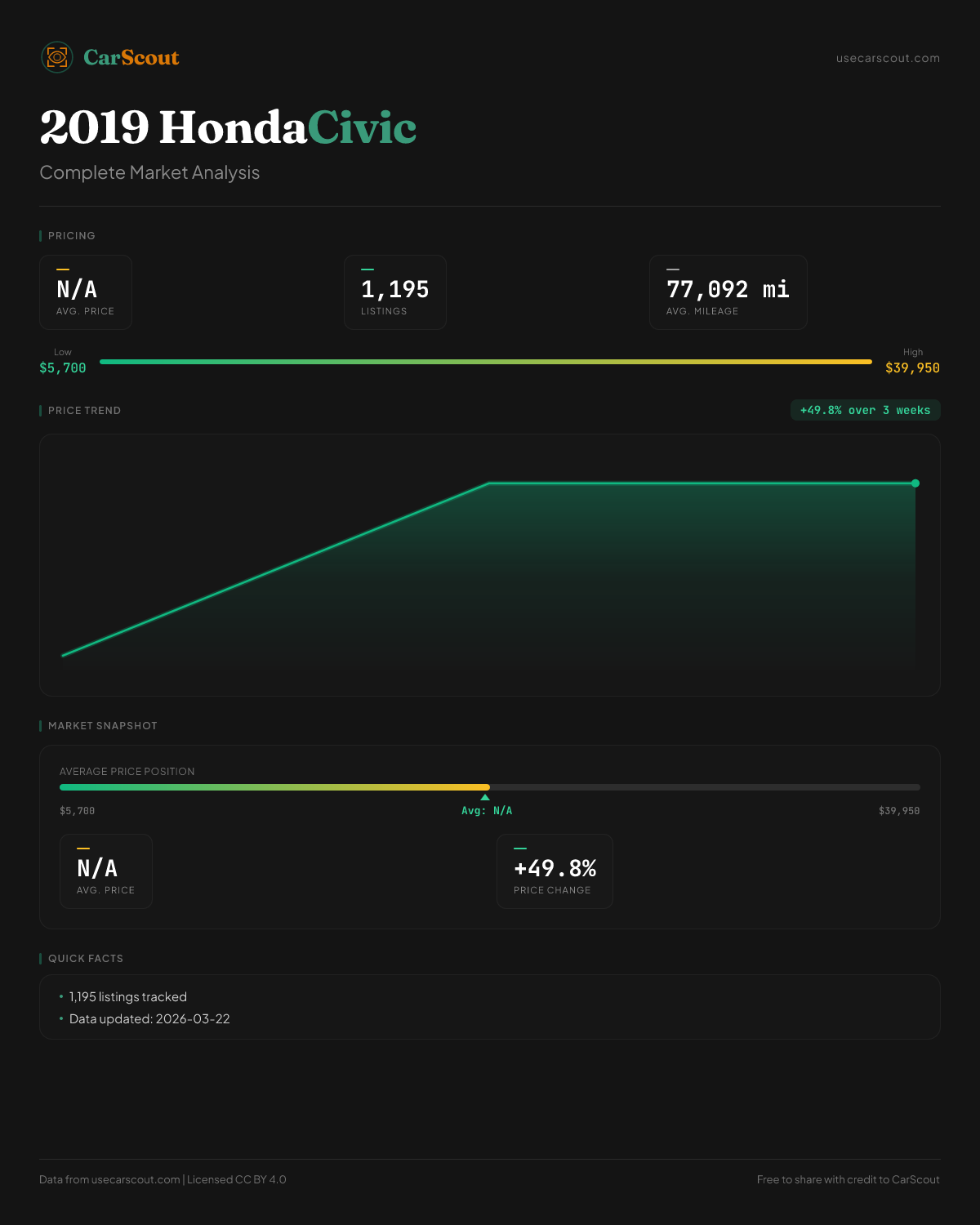 CarScout

usecarscout.com

2019 HondaCivic

Complete Market Analysis

PRICING

N/A
AVG. PRICE

1,195
LISTINGS

77,092 mi
AVG. MILEAGE

Low
$5,700

High
$39,950

PRICE TREND

+49.8% over 3 weeks

MARKET SNAPSHOT

AVERAGE PRICE POSITION

$5,700

Avg: N/A

$39,950

N/A
AVG. PRICE

+49.8%
PRICE CHANGE

QUICK FACTS

• 1,195 listings tracked
• Data updated: 2026-03-22

Data from usecarscout.com | Licensed CC BY 4.0

Free to share with credit to CarScout