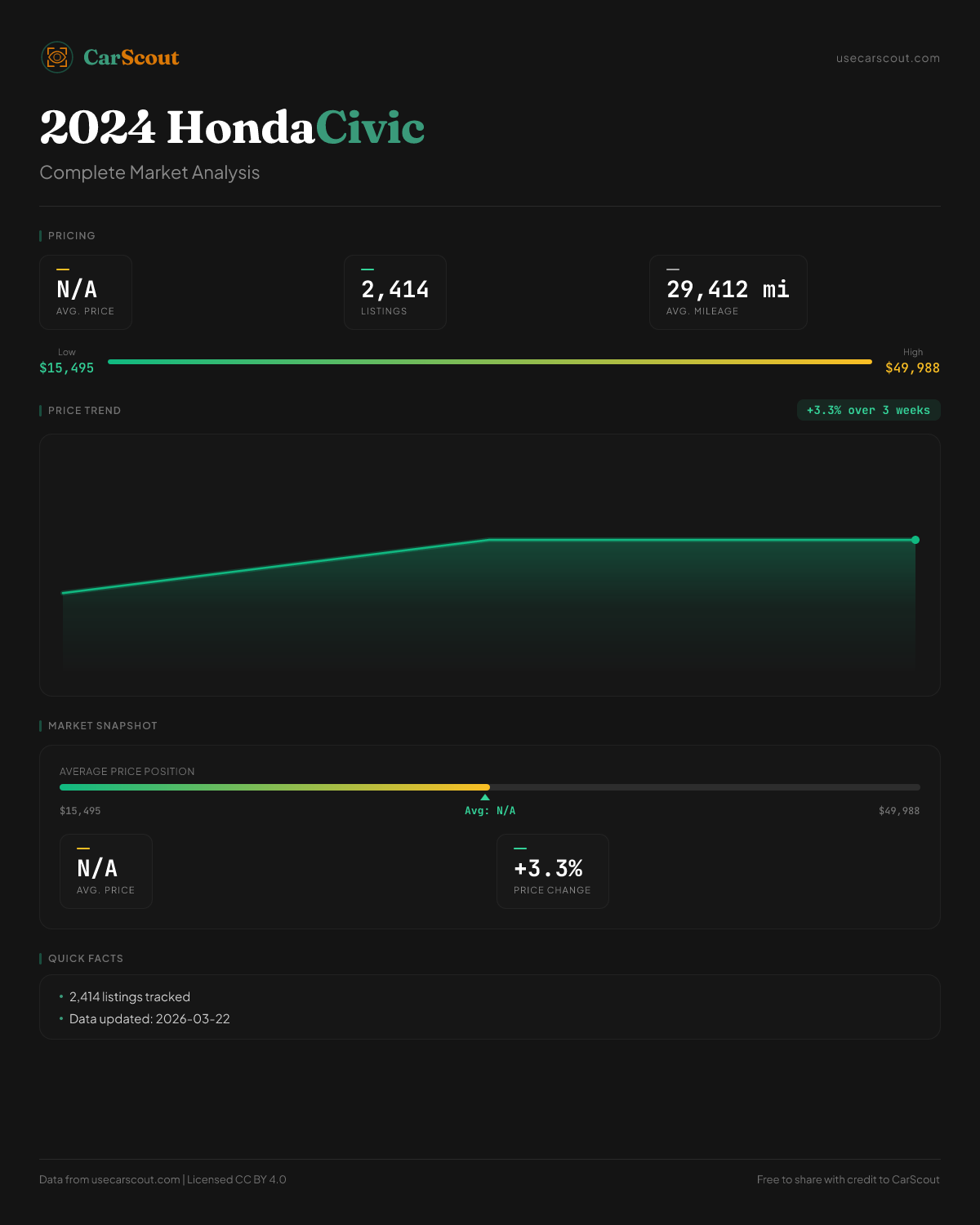 CarScout

usecarscout.com

2024 HondaCivic

Complete Market Analysis

PRICING

N/A
AVG. PRICE

2,414
LISTINGS

29,412 mi
AVG. MILEAGE

Low
$15,495

High
$49,988

PRICE TREND

+3.3% over 3 weeks

MARKET SNAPSHOT

AVERAGE PRICE POSITION

$15,495

Avg: N/A

$49,988

N/A
AVG. PRICE

+3.3%
PRICE CHANGE

QUICK FACTS

• 2,414 listings tracked
• Data updated: 2026-03-22

Data from usecarscout.com | Licensed CC BY 4.0

Free to share with credit to CarScout