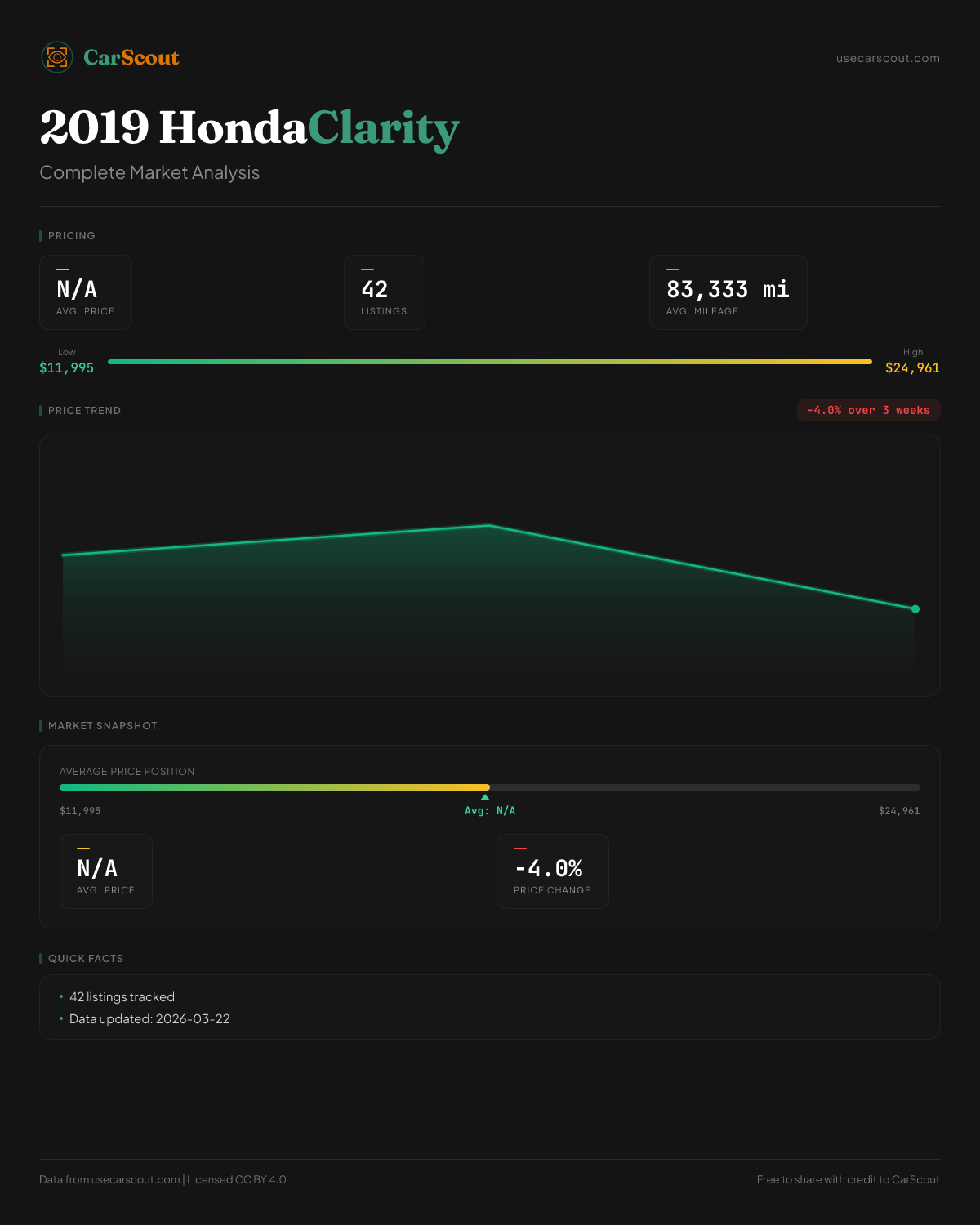 CarScout

usecarscout.com

2019 HondaClarity

Complete Market Analysis

PRICING

N/A
AVG. PRICE

42
LISTINGS

83,333 mi
AVG. MILEAGE

Low
$11,995

High
$24,961

PRICE TREND

-4.0% over 3 weeks

MARKET SNAPSHOT

AVERAGE PRICE POSITION

$11,995
Avg: N/A
$24,961

N/A
AVG. PRICE

-4.0%
PRICE CHANGE

QUICK FACTS

• 42 listings tracked
• Data updated: 2026-03-22

Data from usecarscout.com | Licensed CC BY 4.0

Free to share with credit to CarScout