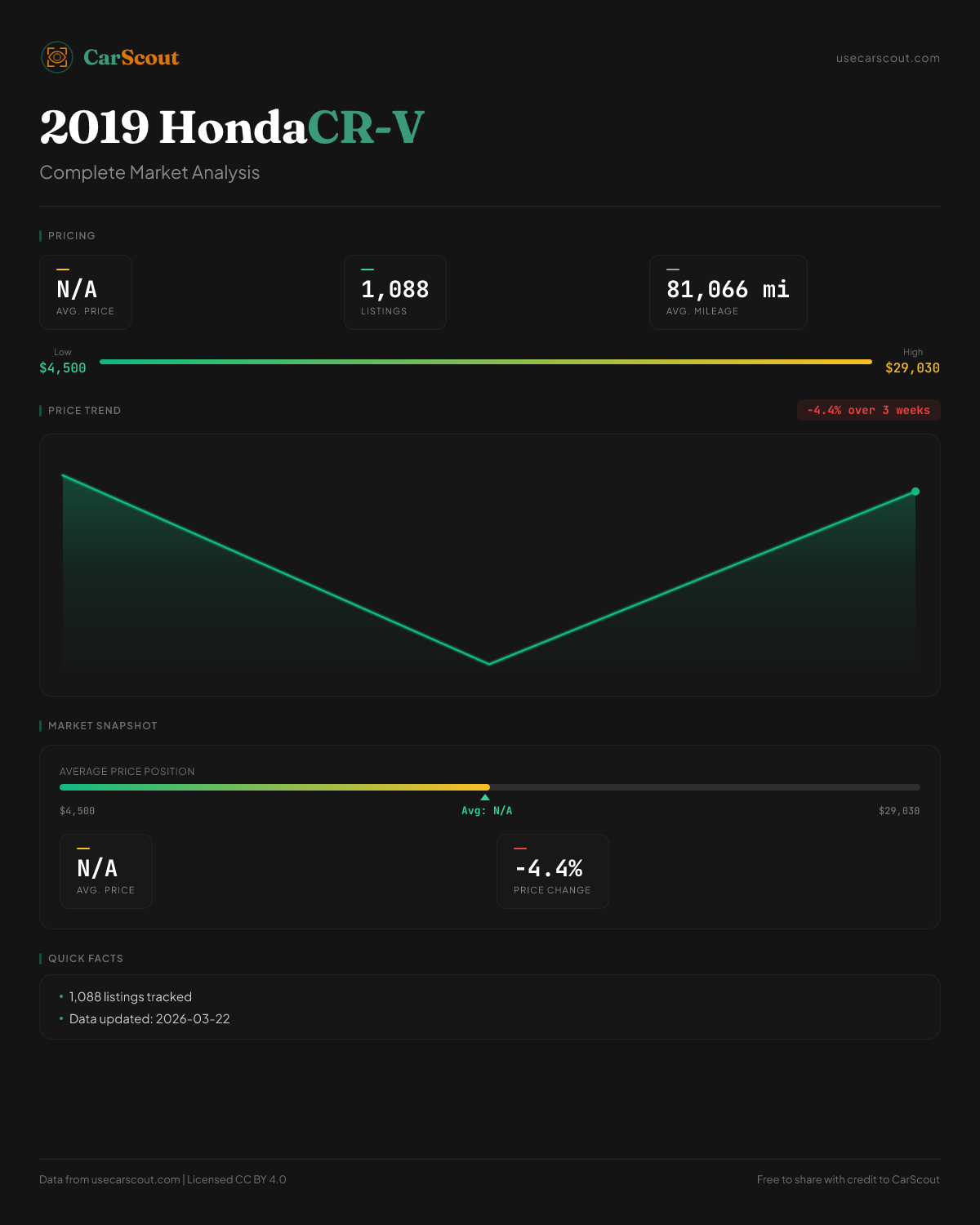 CarScout

usecarscout.com

2019 HondaCR-V

Complete Market Analysis

PRICING

N/A
AVG. PRICE

1,088
LISTINGS

81,066 mi
AVG. MILEAGE

Low
$4,500

High
$29,030

PRICE TREND

-4.4% over 3 weeks

MARKET SNAPSHOT

AVERAGE PRICE POSITION

$4,500

Avg: N/A

$29,030

N/A
AVG. PRICE

-4.4%
PRICE CHANGE

QUICK FACTS

• 1,088 listings tracked
• Data updated: 2026-03-22

Data from usecarscout.com | Licensed CC BY 4.0

Free to share with credit to CarScout