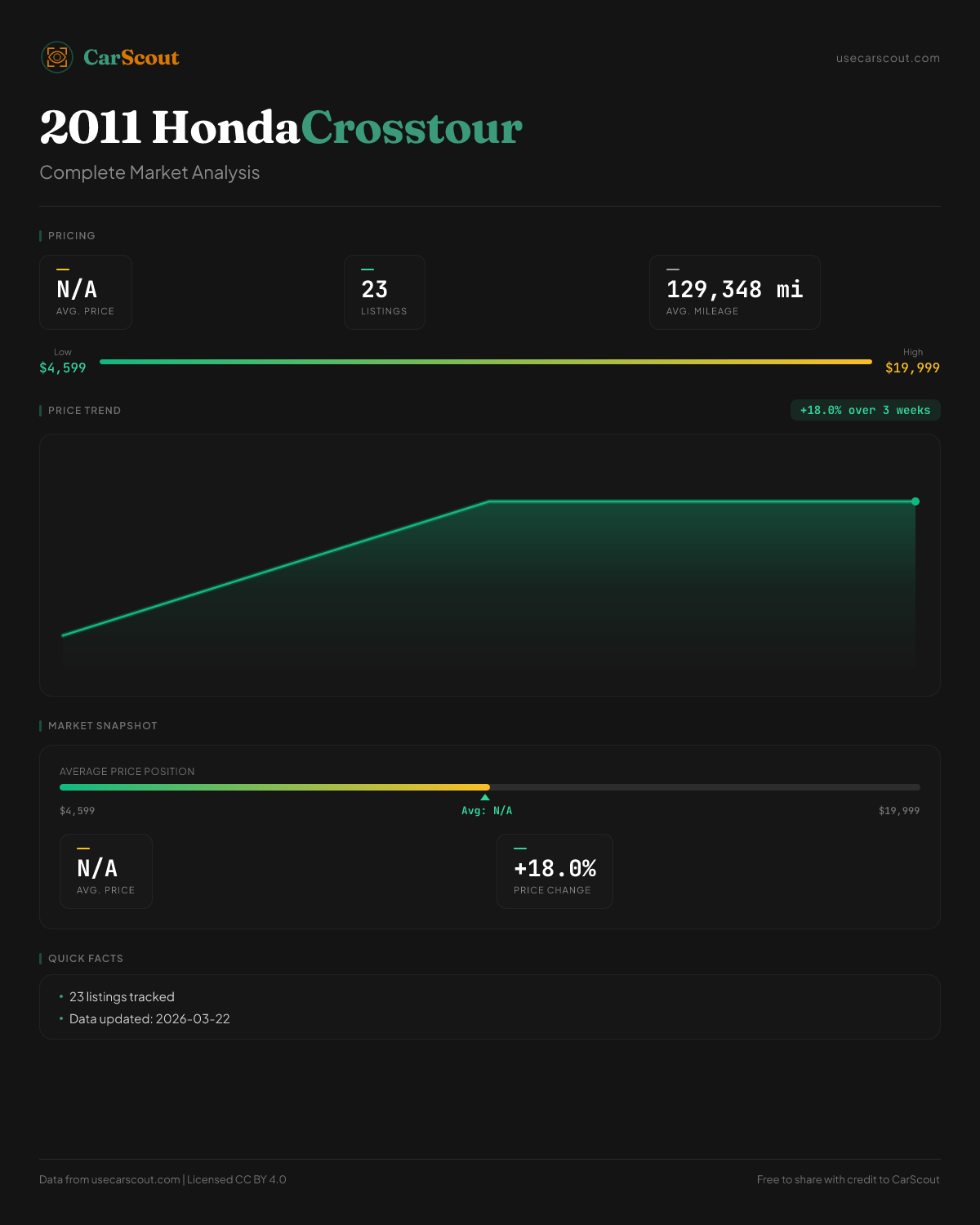 CarScout

usecarscout.com

2011 Honda Crosstour

Complete Market Analysis

PRICING

N/A
AVG. PRICE

23
LISTINGS

129,348 mi
AVG. MILEAGE

Low
$4,599

High
$19,999

PRICE TREND

+18.0% over 3 weeks

MARKET SNAPSHOT

AVERAGE PRICE POSITION

$4,599

Avg: N/A

$19,999

N/A
AVG. PRICE

+18.0%
PRICE CHANGE

QUICK FACTS

• 23 listings tracked
• Data updated: 2026-03-22

Data from usecarscout.com | Licensed CC BY 4.0

Free to share with credit to CarScout