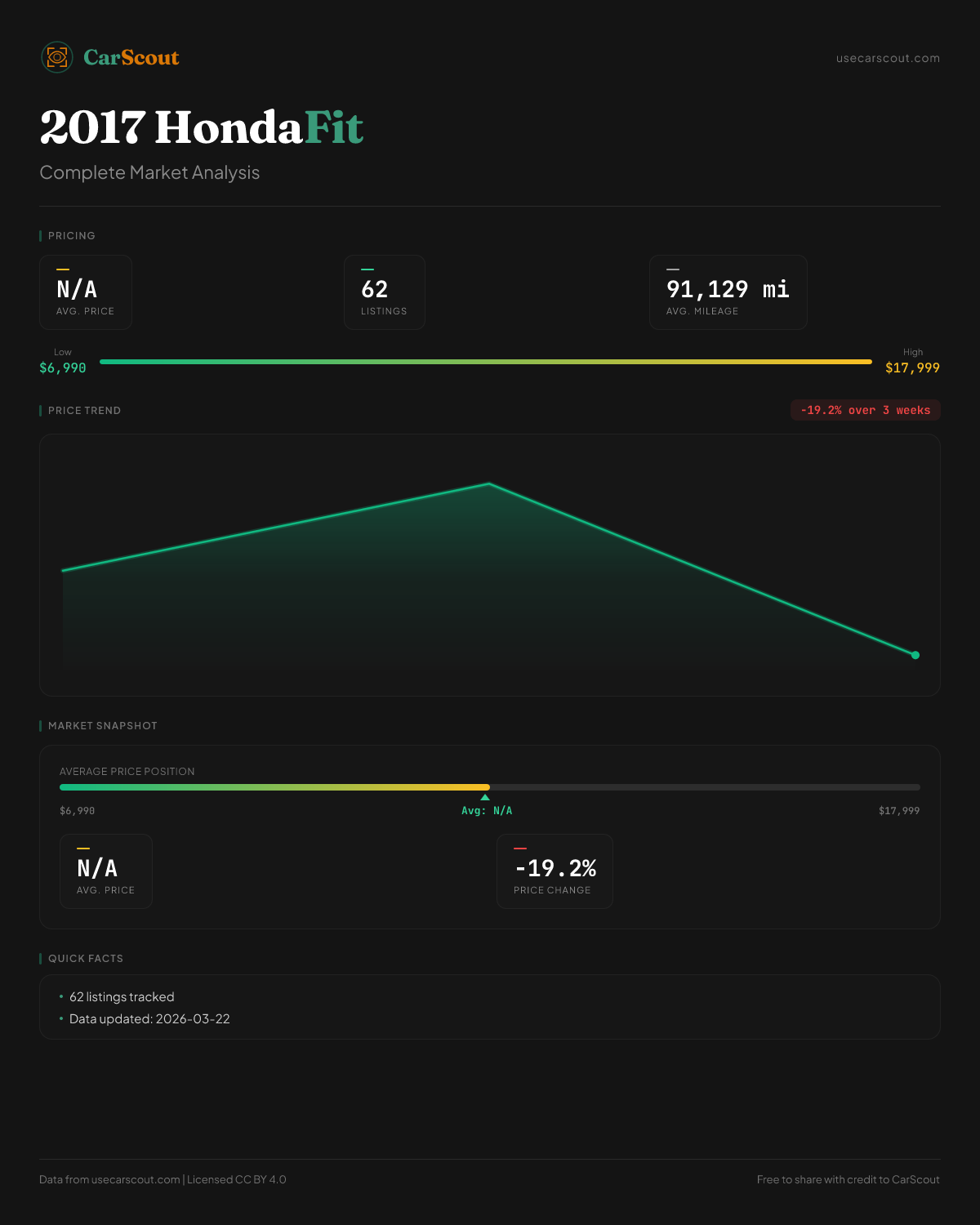 CarScout

usecarscout.com

2017 HondaFit

Complete Market Analysis

PRICING

N/A
AVG. PRICE

62
LISTINGS

91,129 mi
AVG. MILEAGE

Low
$6,990

High
$17,999

PRICE TREND

-19.2% over 3 weeks

MARKET SNAPSHOT

AVERAGE PRICE POSITION

$6,990

Avg: N/A

$17,999

N/A
AVG. PRICE

-19.2%
PRICE CHANGE

QUICK FACTS

• 62 listings tracked
• Data updated: 2026-03-22

Data from usecarscout.com | Licensed CC BY 4.0

Free to share with credit to CarScout