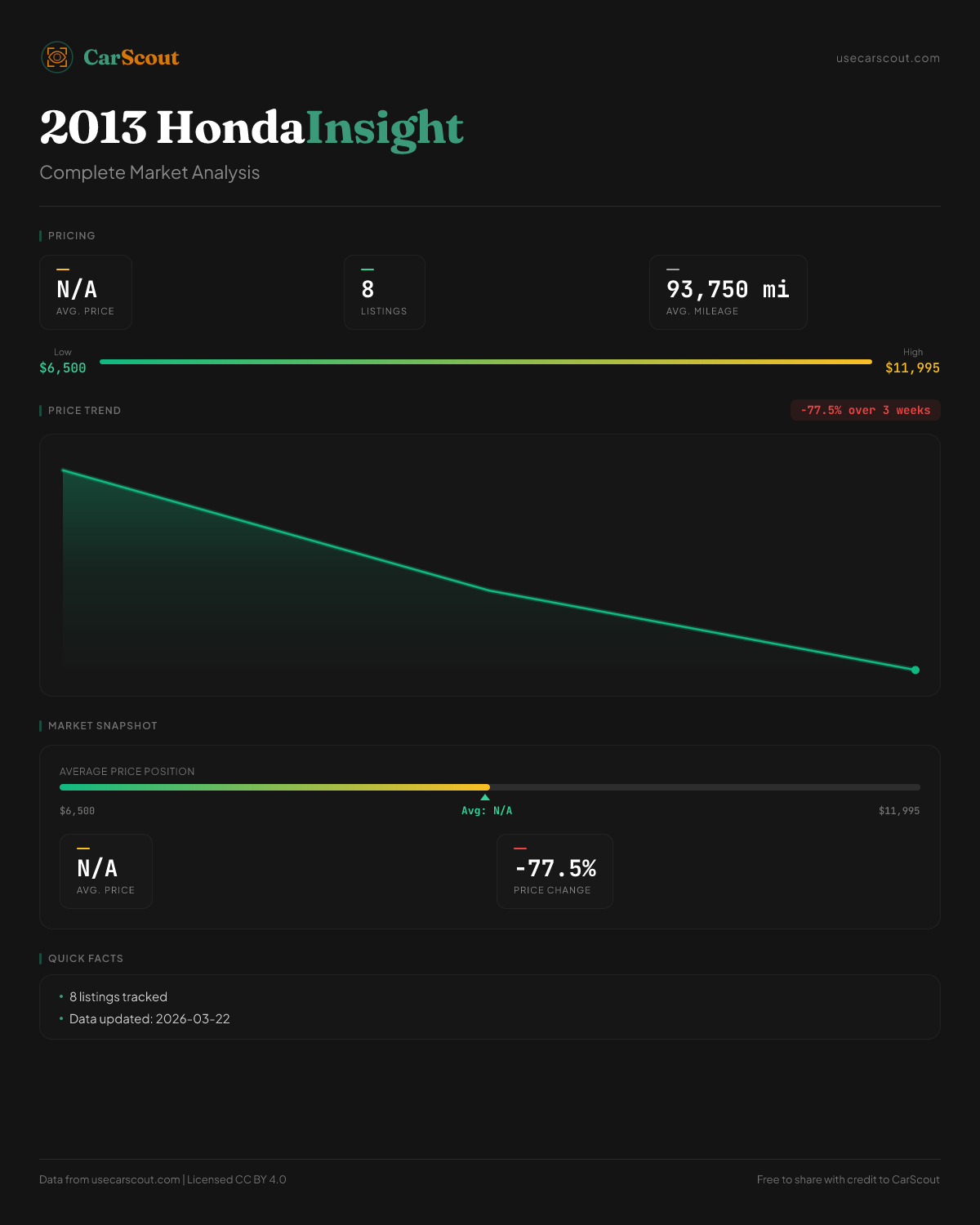 CarScout

usecarscout.com

2013 HondaInsight

Complete Market Analysis

PRICING

N/A
AVG. PRICE

8
LISTINGS

93,750 mi
AVG. MILEAGE

Low
$6,500

High
$11,995

PRICE TREND

-77.5% over 3 weeks

MARKET SNAPSHOT

AVERAGE PRICE POSITION

$6,500

Avg: N/A

$11,995

N/A
AVG. PRICE

-77.5%
PRICE CHANGE

QUICK FACTS

• 8 listings tracked
• Data updated: 2026-03-22

Data from usecarscout.com | Licensed CC BY 4.0

Free to share with credit to CarScout