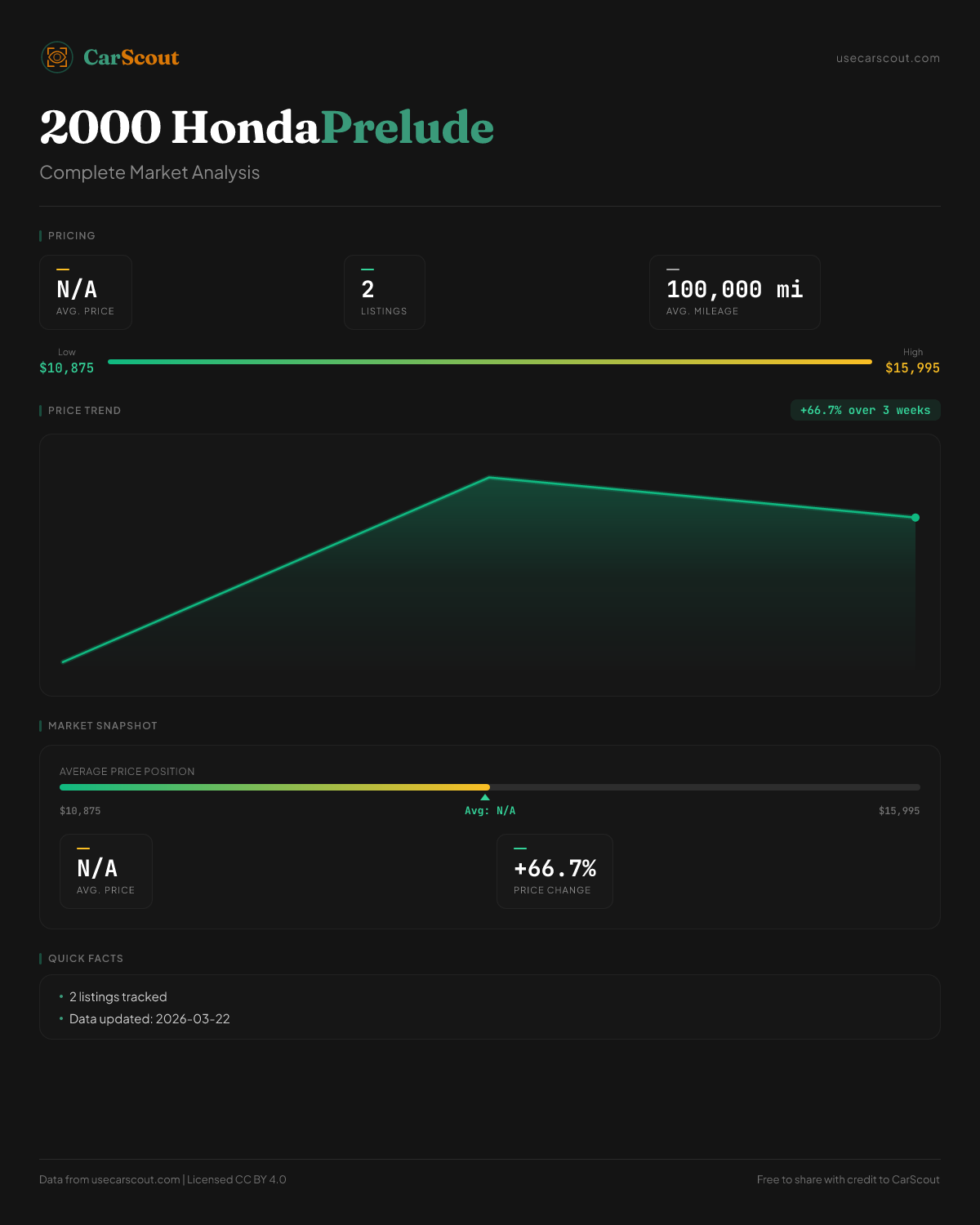 CarScout

usecarscout.com

2000 HondaPrelude

Complete Market Analysis

PRICING

N/A
AVG. PRICE

2
LISTINGS

100,000 mi
AVG. MILEAGE

Low
$10,875

High
$15,995

PRICE TREND

+66.7% over 3 weeks

MARKET SNAPSHOT

AVERAGE PRICE POSITION

$10,875

Avg: N/A

$15,995

N/A
AVG. PRICE

+66.7%
PRICE CHANGE

QUICK FACTS

• 2 listings tracked
• Data updated: 2026-03-22

Data from usecarscout.com | Licensed CC BY 4.0

Free to share with credit to CarScout