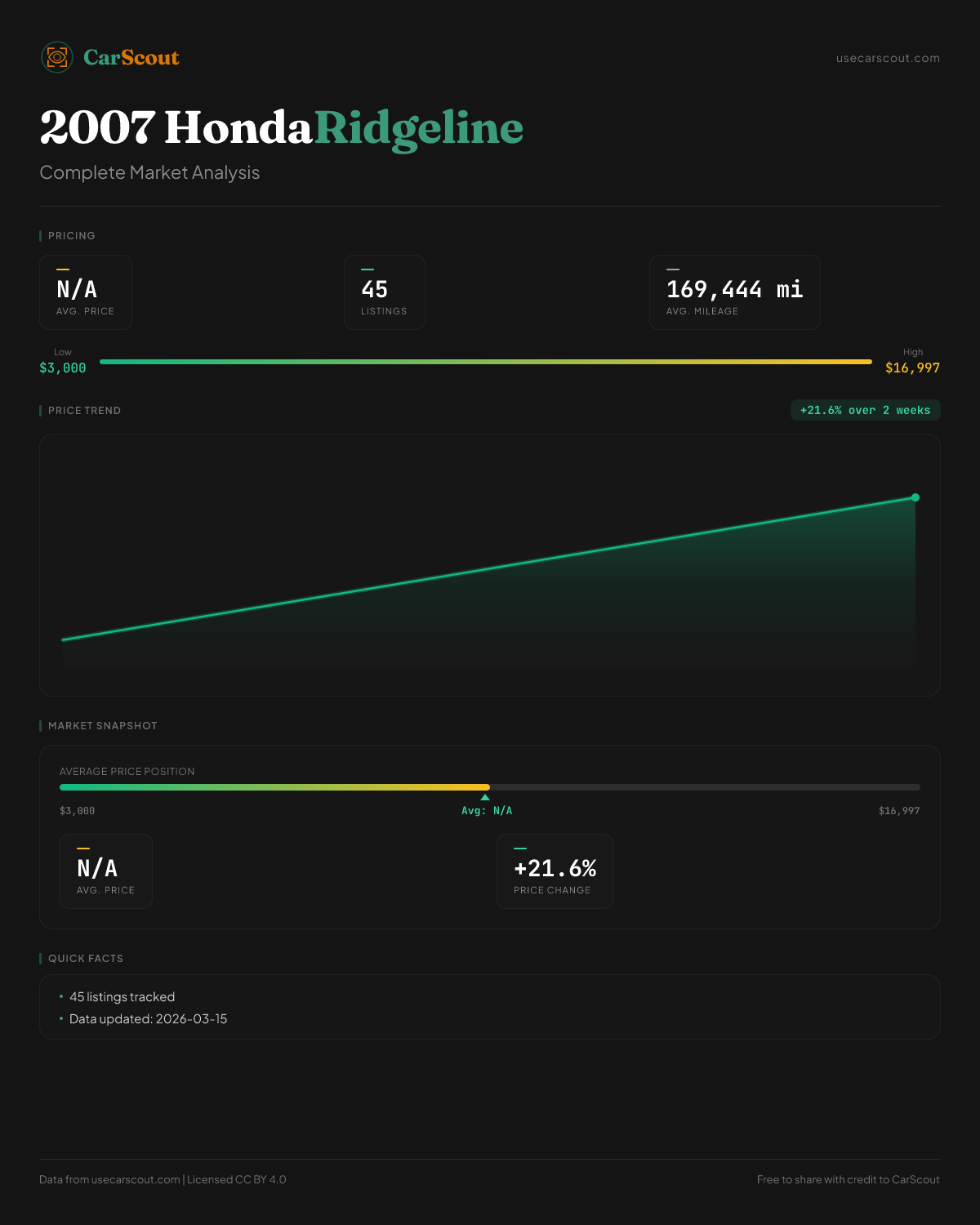 CarScout

usecarscout.com

2007 Honda Ridgeline

Complete Market Analysis

PRICING

N/A
AVG. PRICE

45
LISTINGS

169,444 mi
AVG. MILEAGE

Low
$3,000

High
$16,997

PRICE TREND

+21.6% over 2 weeks

MARKET SNAPSHOT

AVERAGE PRICE POSITION

$3,000

Avg: N/A

$16,997

N/A
AVG. PRICE

+21.6%
PRICE CHANGE

QUICK FACTS

• 45 listings tracked
• Data updated: 2026-03-15

Data from usecarscout.com | Licensed CC BY 4.0

Free to share with credit to CarScout