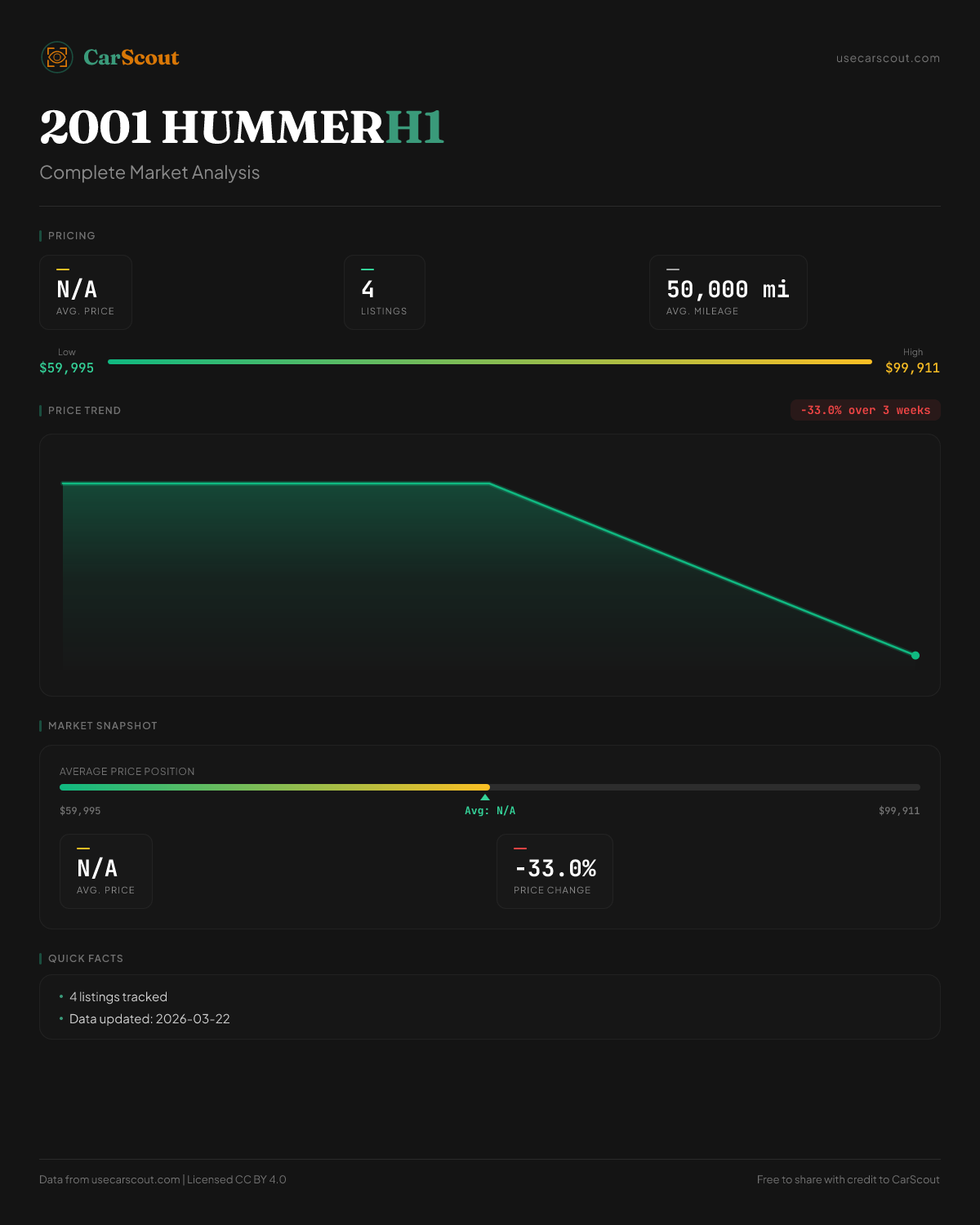 CarScout

usecarscout.com

2001 HUMMERH1

Complete Market Analysis

PRICING

N/A
AVG. PRICE

4
LISTINGS

50,000 mi
AVG. MILEAGE

Low
$59,995

High
$99,911

PRICE TREND

-33.0% over 3 weeks

MARKET SNAPSHOT

AVERAGE PRICE POSITION

$59,995

Avg: N/A

$99,911

N/A
AVG. PRICE

-33.0%
PRICE CHANGE

QUICK FACTS

• 4 listings tracked
• Data updated: 2026-03-22

Data from usecarscout.com | Licensed CC BY 4.0

Free to share with credit to CarScout