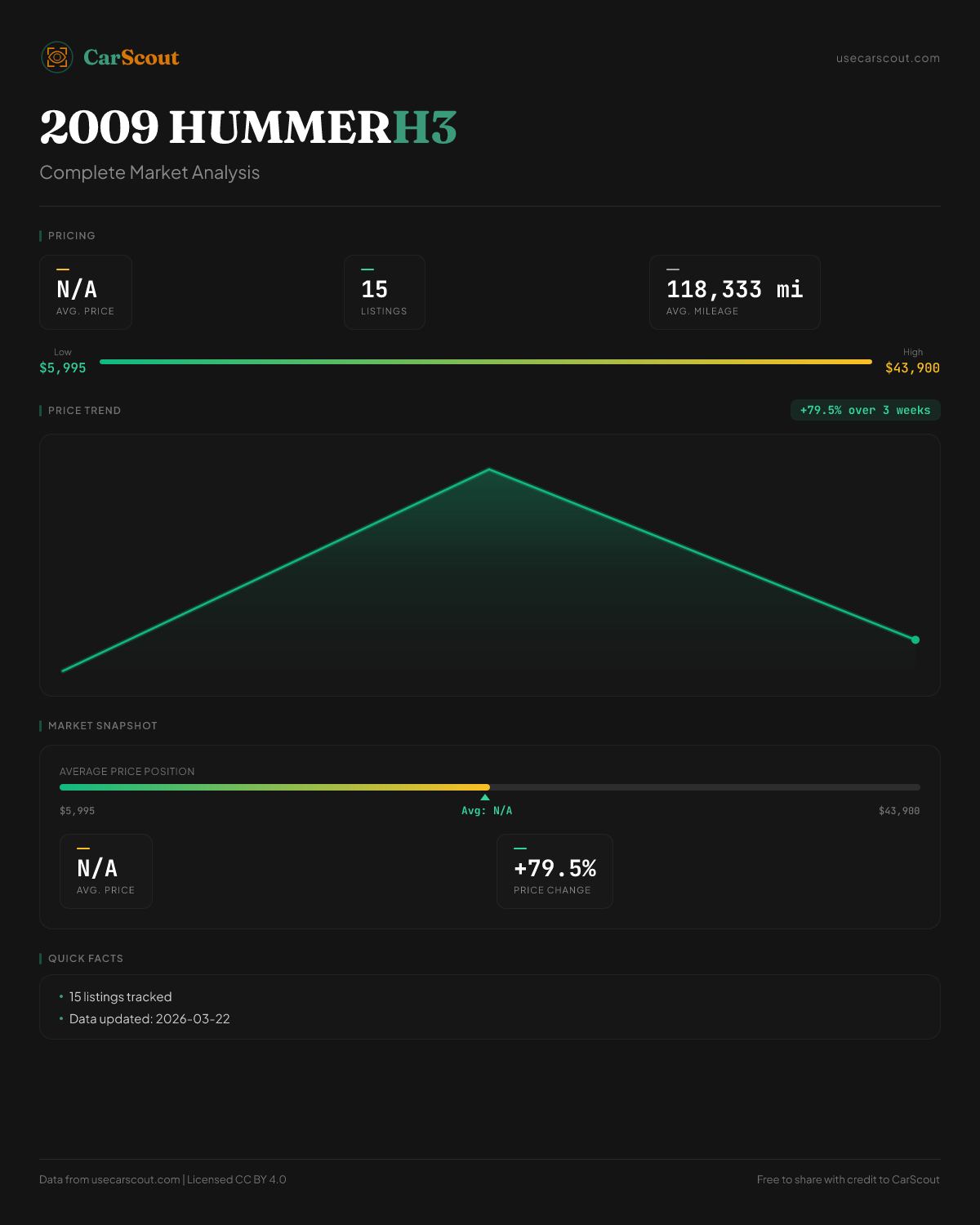 CarScout

usecarscout.com

2009 HUMMERH3

Complete Market Analysis

PRICING

N/A
AVG. PRICE

15
LISTINGS

118,333 mi
AVG. MILEAGE

Low
$5,995

High
$43,900

PRICE TREND

+79.5% over 3 weeks

MARKET SNAPSHOT

AVERAGE PRICE POSITION

$5,995

Avg: N/A

$43,900

N/A
AVG. PRICE

+79.5%
PRICE CHANGE

QUICK FACTS

• 15 listings tracked
• Data updated: 2026-03-22

Data from usecarscout.com | Licensed CC BY 4.0

Free to share with credit to CarScout