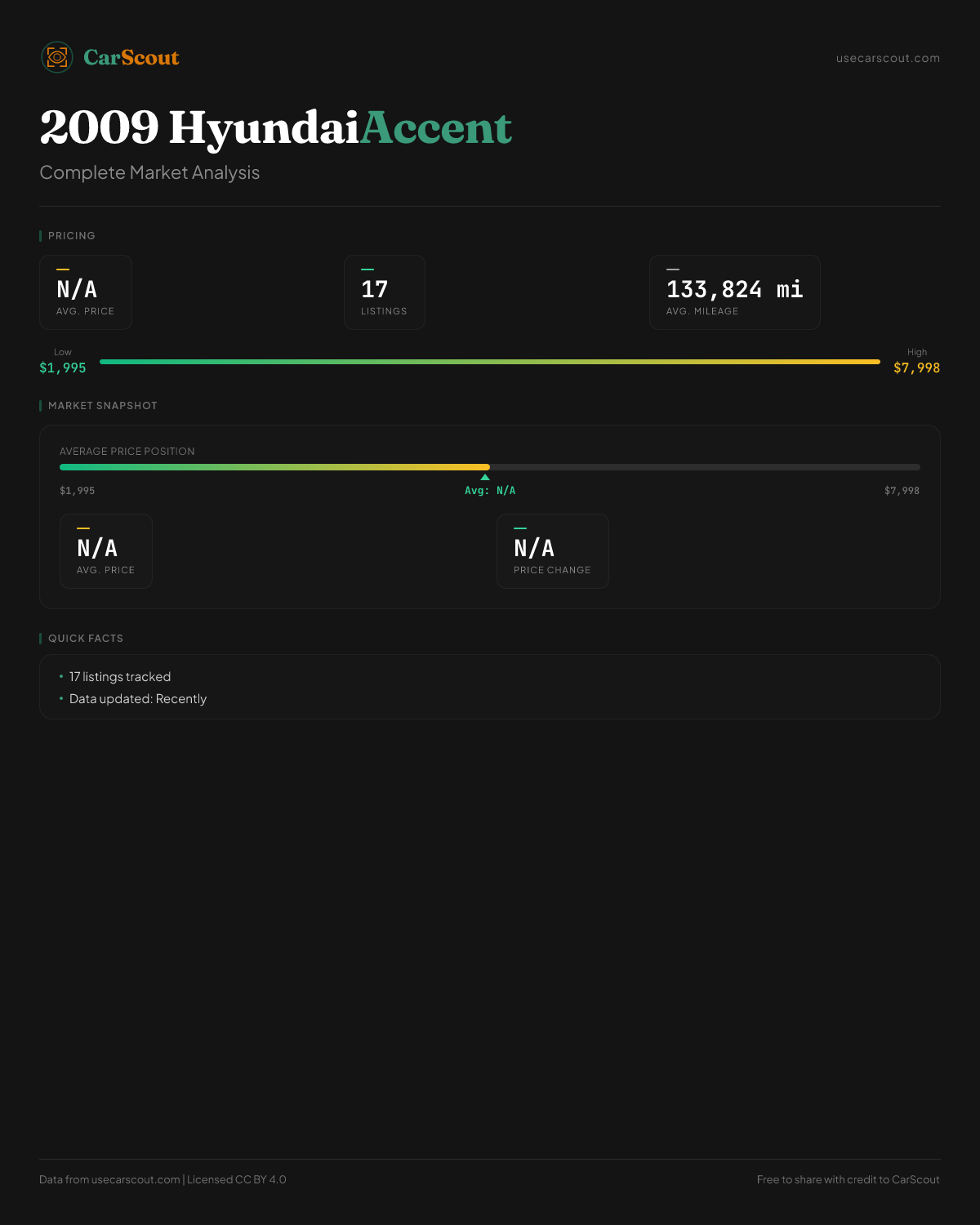 CarScout

usecarscout.com

2009 HyundaiAccent

Complete Market Analysis

PRICING

N/A
AVG. PRICE

17
LISTINGS

133,824 mi
AVG. MILEAGE

Low
$1,995

High
$7,998

MARKET SNAPSHOT

AVERAGE PRICE POSITION

$1,995

Avg: N/A

$7,998

N/A
AVG. PRICE

N/A
PRICE CHANGE

QUICK FACTS

• 17 listings tracked
• Data updated: Recently

Data from usecarscout.com | Licensed CC BY 4.0

Free to share with credit to CarScout