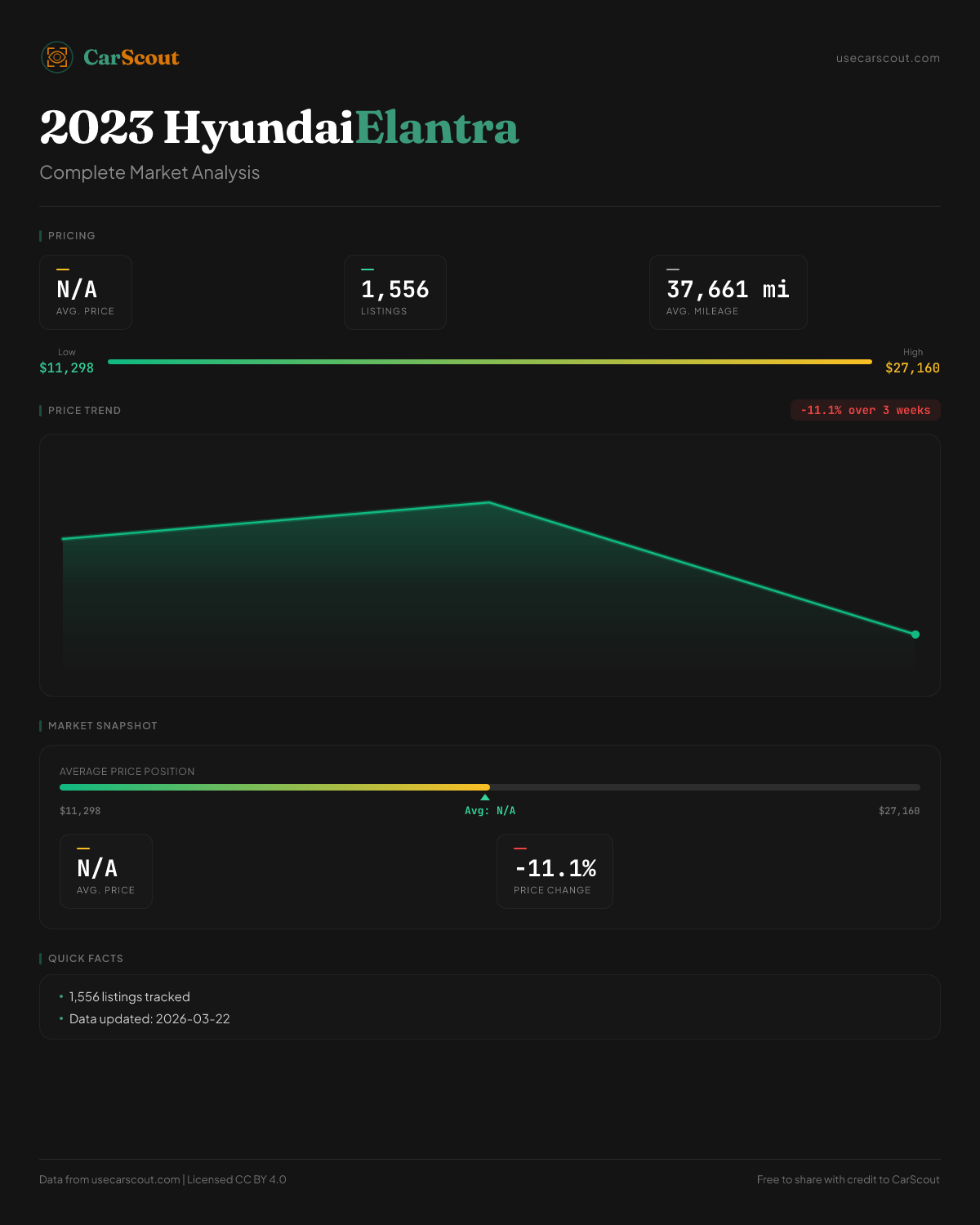 CarScout

usecarscout.com

2023 HyundaiElantra

Complete Market Analysis

PRICING

N/A
AVG. PRICE

1,556
LISTINGS

37,661 mi
AVG. MILEAGE

Low
$11,298

High
$27,160

PRICE TREND

-11.1% over 3 weeks

MARKET SNAPSHOT

AVERAGE PRICE POSITION

$11,298

Avg: N/A

$27,160

N/A
AVG. PRICE

-11.1%
PRICE CHANGE

QUICK FACTS

• 1,556 listings tracked
• Data updated: 2026-03-22

Data from usecarscout.com | Licensed CC BY 4.0

Free to share with credit to CarScout