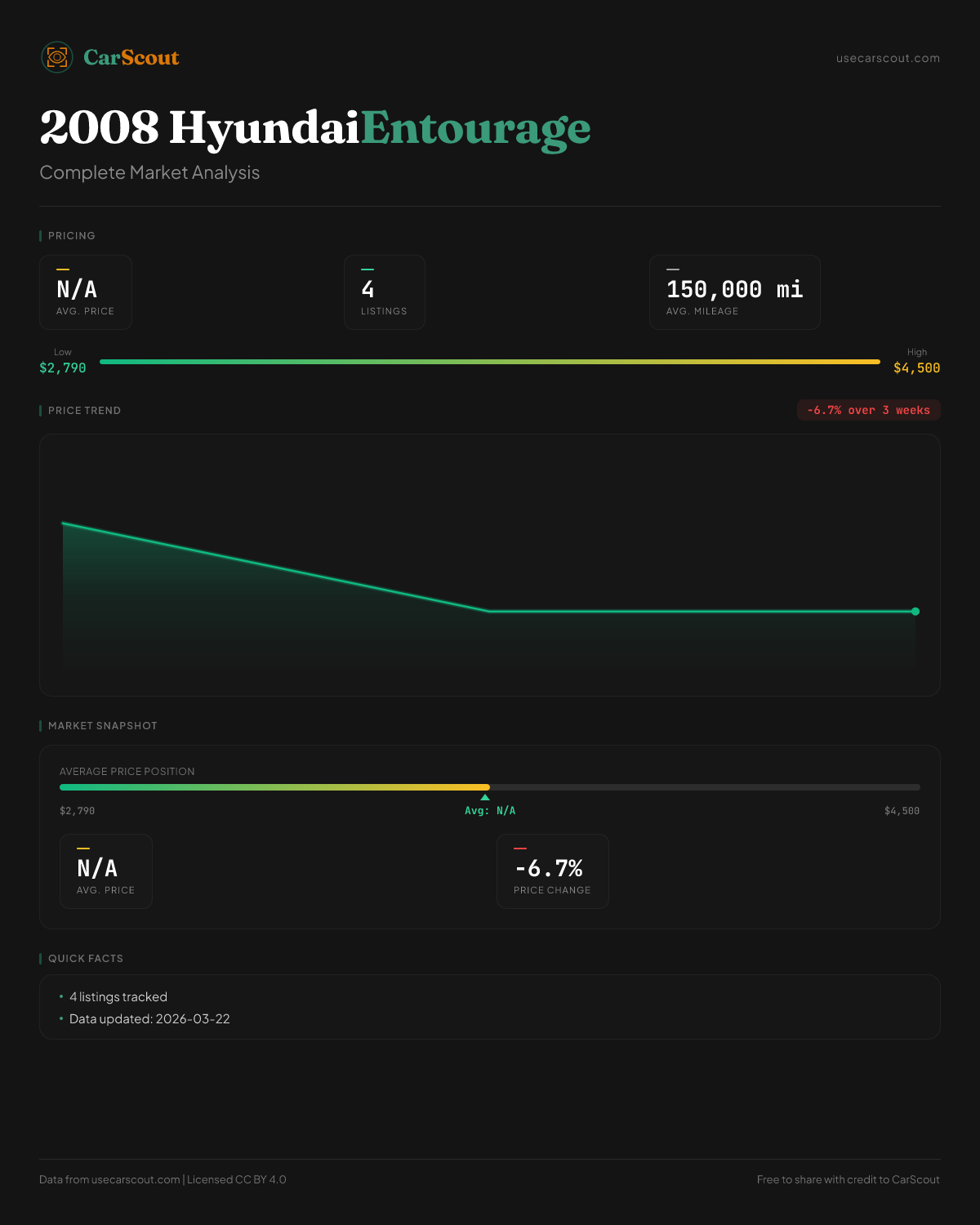 CarScout

usecarscout.com

2008 HyundaiEntourage

Complete Market Analysis

PRICING

N/A
AVG. PRICE

4
LISTINGS

150,000 mi
AVG. MILEAGE

Low
$2,790

High
$4,500

PRICE TREND

-6.7% over 3 weeks

MARKET SNAPSHOT

AVERAGE PRICE POSITION

$2,790

Avg: N/A

$4,500

N/A
AVG. PRICE

-6.7%
PRICE CHANGE

QUICK FACTS

• 4 listings tracked
• Data updated: 2026-03-22

Data from usecarscout.com | Licensed CC BY 4.0

Free to share with credit to CarScout