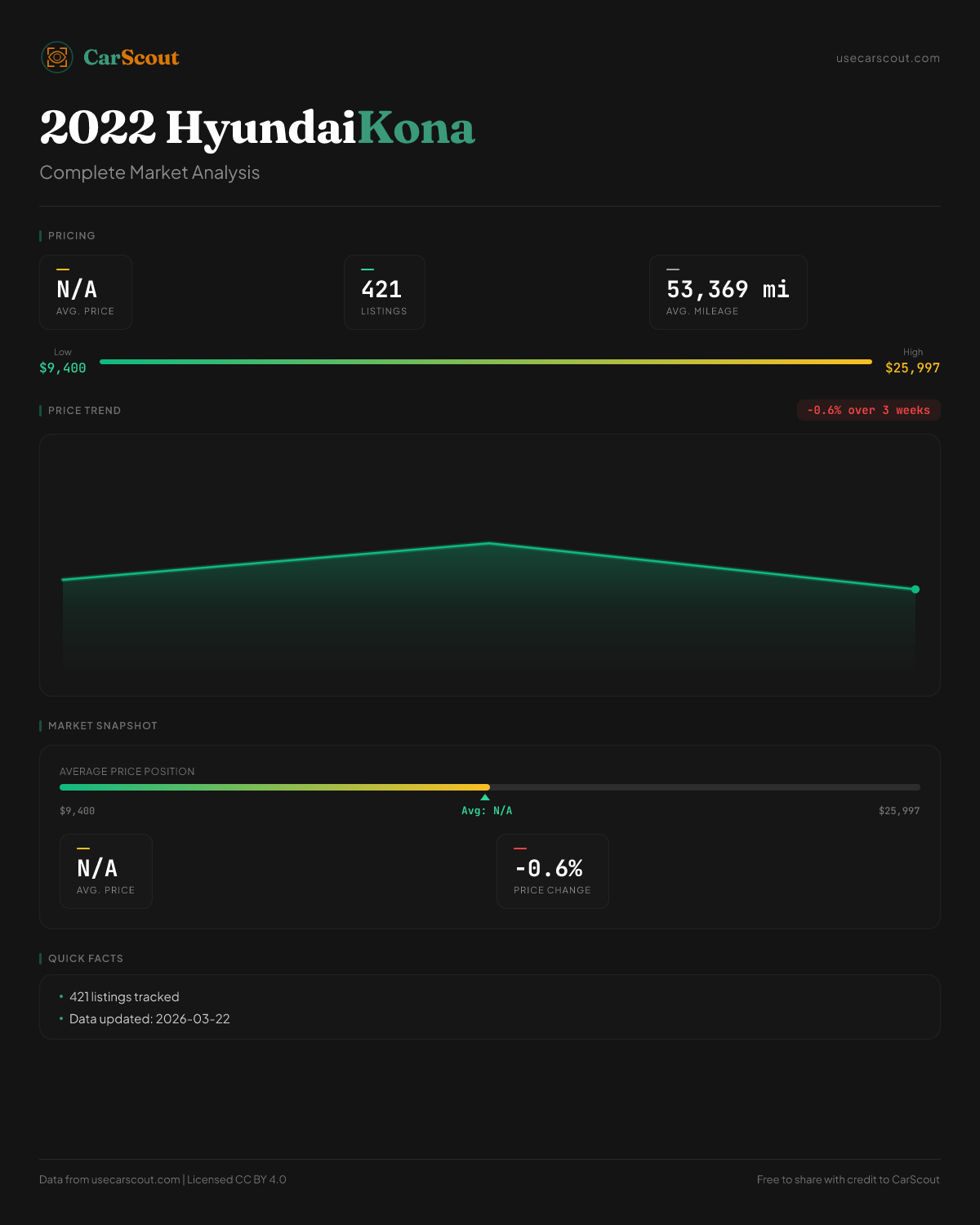 CarScout

usecarscout.com

2022 HyundaiKona

Complete Market Analysis

PRICING

N/A
AVG. PRICE

421
LISTINGS

53,369 mi
AVG. MILEAGE

Low
$9,400

High
$25,997

PRICE TREND

-0.6% over 3 weeks

MARKET SNAPSHOT

AVERAGE PRICE POSITION

$9,400

Avg: N/A

$25,997

N/A
AVG. PRICE

-0.6%
PRICE CHANGE

QUICK FACTS

• 421 listings tracked
• Data updated: 2026-03-22

Data from usecarscout.com | Licensed CC BY 4.0

Free to share with credit to CarScout