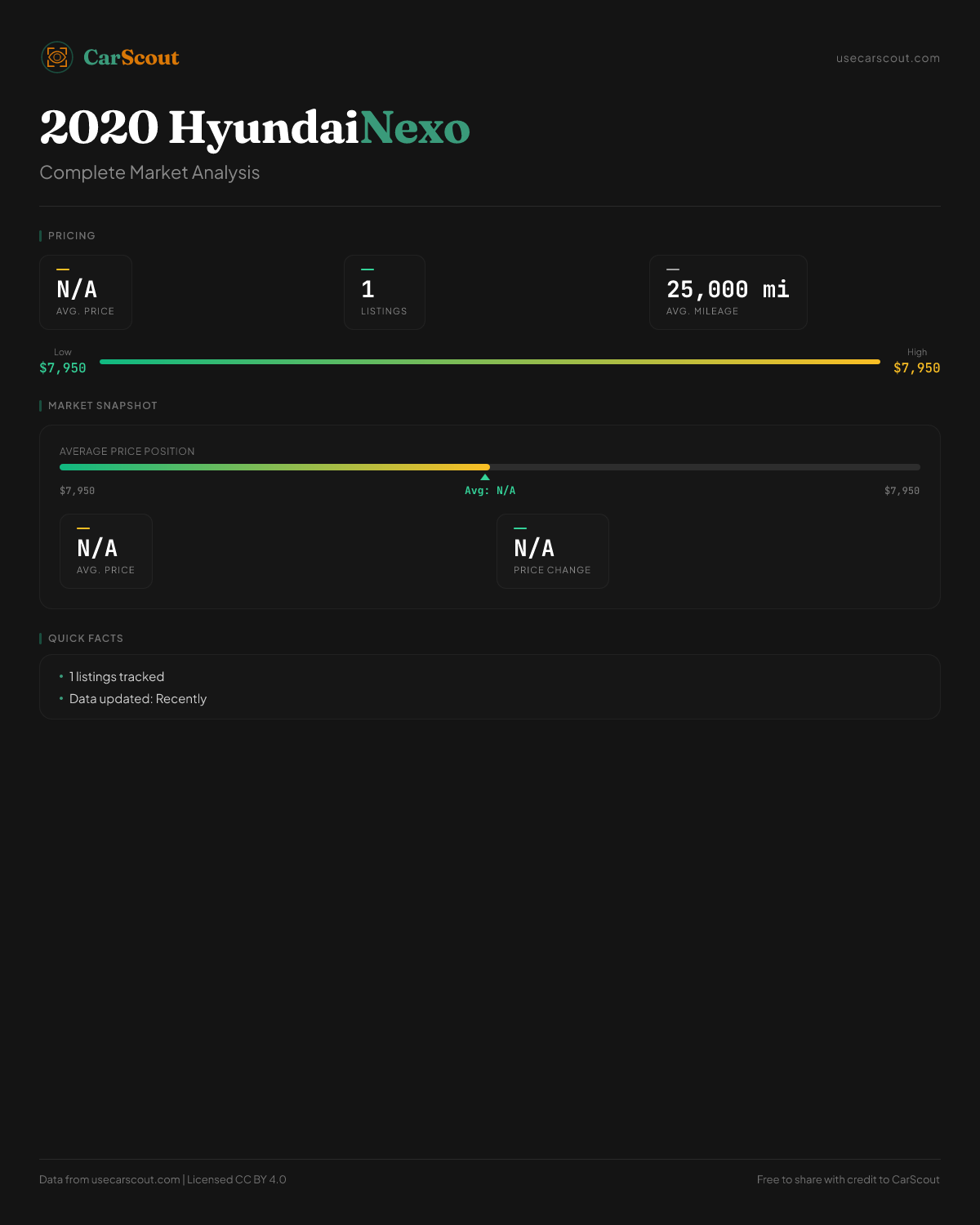 CarScout

usecarscout.com

2020 HyundaiNexo

Complete Market Analysis

PRICING

N/A
AVG. PRICE

1
LISTINGS

25,000 mi
AVG. MILEAGE

Low
$7,950

High
$7,950

MARKET SNAPSHOT

AVERAGE PRICE POSITION

$7,950

Avg: N/A

$7,950

N/A
AVG. PRICE

N/A
PRICE CHANGE

QUICK FACTS

• 1 listings tracked
• Data updated: Recently

Data from usecarscout.com | Licensed CC BY 4.0

Free to share with credit to CarScout