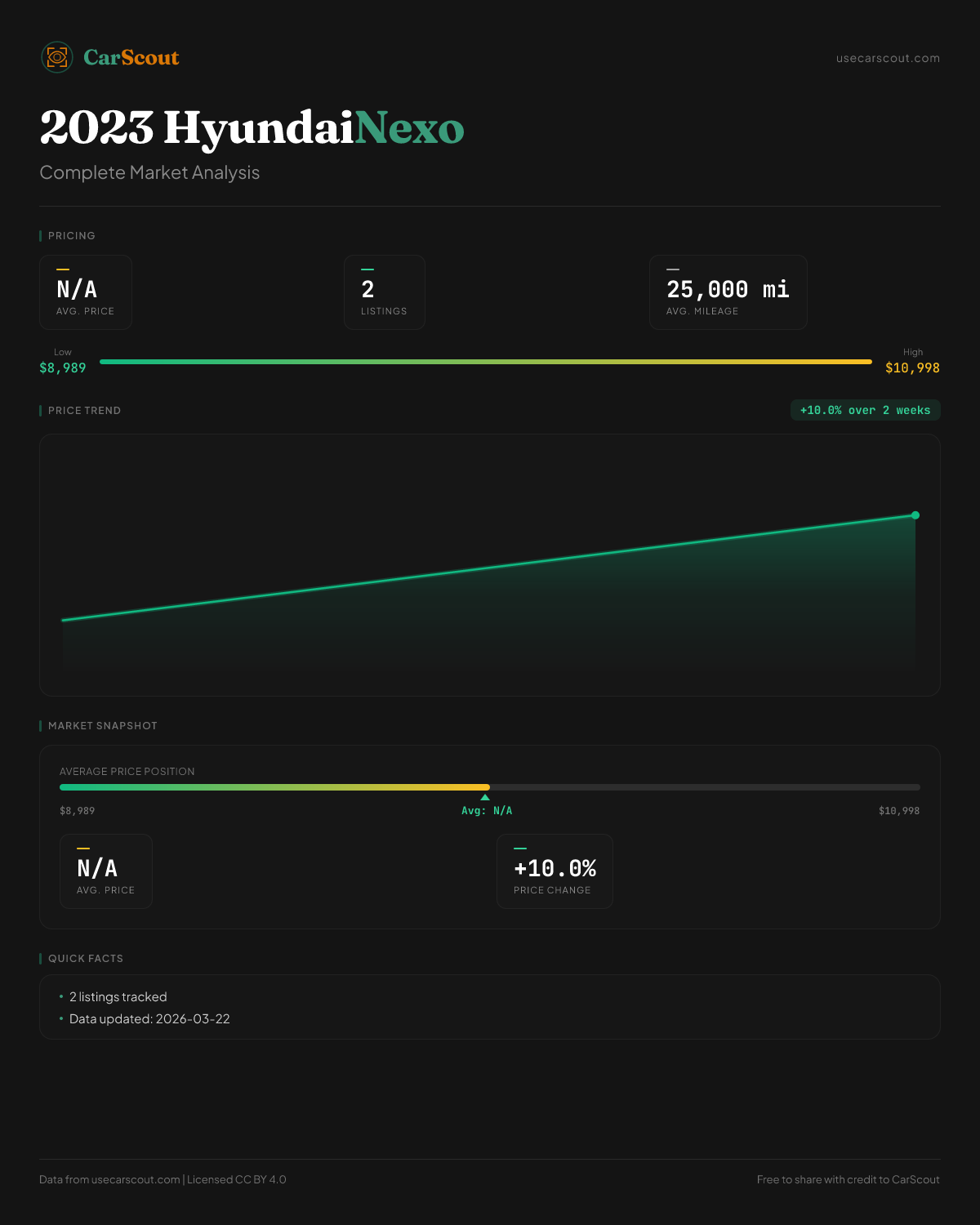 CarScout

usecarscout.com

2023 HyundaiNexo

Complete Market Analysis

PRICING

N/A
AVG. PRICE

2
LISTINGS

25,000 mi
AVG. MILEAGE

Low
$8,989

High
$10,998

PRICE TREND

+10.0% over 2 weeks

MARKET SNAPSHOT

AVERAGE PRICE POSITION

$8,989

Avg: N/A

$10,998

N/A
AVG. PRICE

+10.0%
PRICE CHANGE

QUICK FACTS

• 2 listings tracked
• Data updated: 2026-03-22

Data from usecarscout.com | Licensed CC BY 4.0

Free to share with credit to CarScout