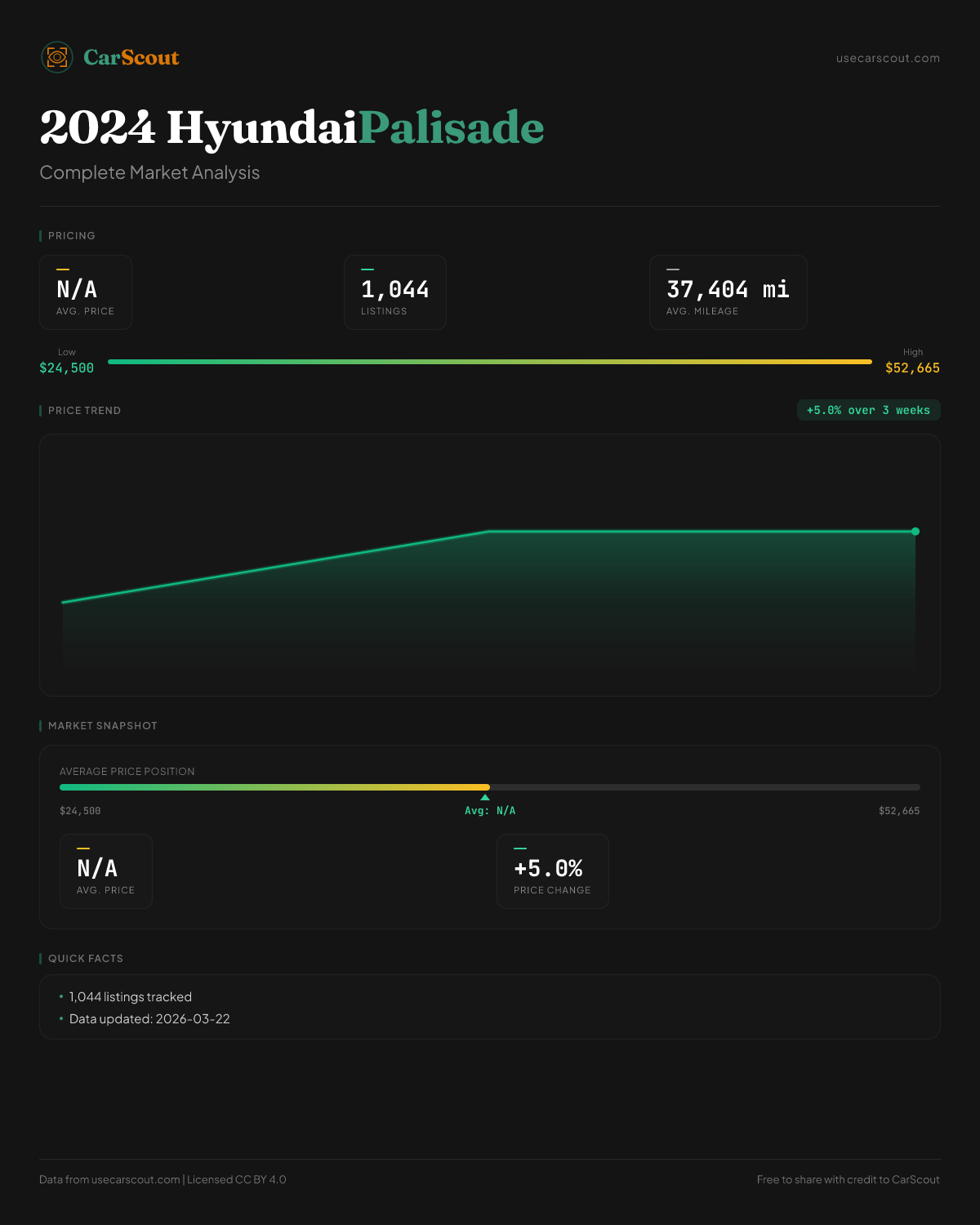 CarScout

usecarscout.com

2024 HyundaiPalisade

Complete Market Analysis

PRICING

N/A
AVG. PRICE

1,044
LISTINGS

37,404 mi
AVG. MILEAGE

Low
$24,500

High
$52,665

PRICE TREND

+5.0% over 3 weeks

MARKET SNAPSHOT

AVERAGE PRICE POSITION

$24,500

Avg: N/A

$52,665

N/A
AVG. PRICE

+5.0%
PRICE CHANGE

QUICK FACTS

• 1,044 listings tracked
• Data updated: 2026-03-22

Data from usecarscout.com | Licensed CC BY 4.0

Free to share with credit to CarScout