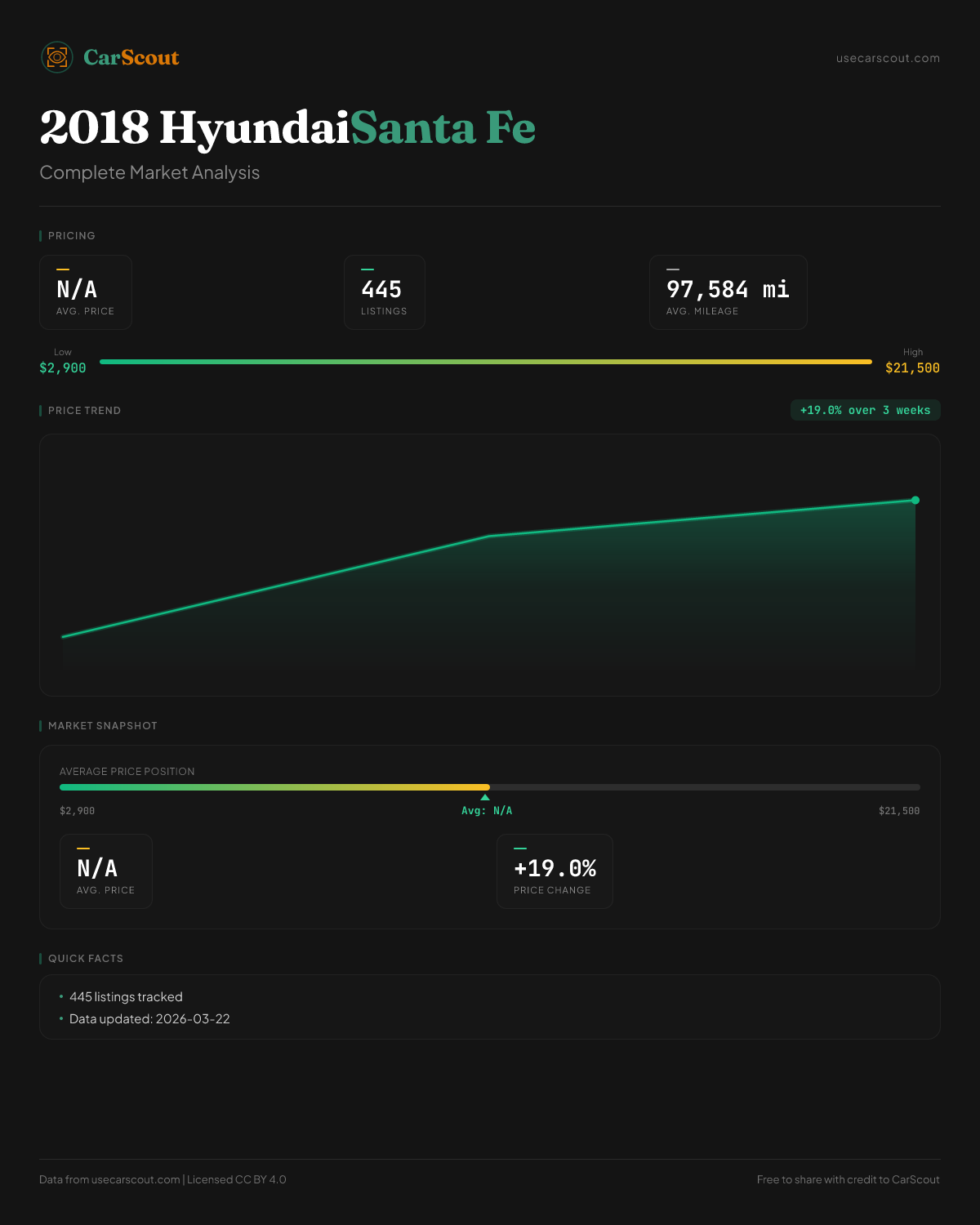 CarScout

usecarscout.com

2018 HyundaiSanta Fe

Complete Market Analysis

PRICING

N/A
AVG. PRICE

445
LISTINGS

97,584 mi
AVG. MILEAGE

Low
$2,900

High
$21,500

PRICE TREND

+19.0% over 3 weeks

MARKET SNAPSHOT

AVERAGE PRICE POSITION

$2,900

Avg: N/A

$21,500

N/A
AVG. PRICE

+19.0%
PRICE CHANGE

QUICK FACTS

• 445 listings tracked
• Data updated: 2026-03-22

Data from usecarscout.com | Licensed CC BY 4.0

Free to share with credit to CarScout