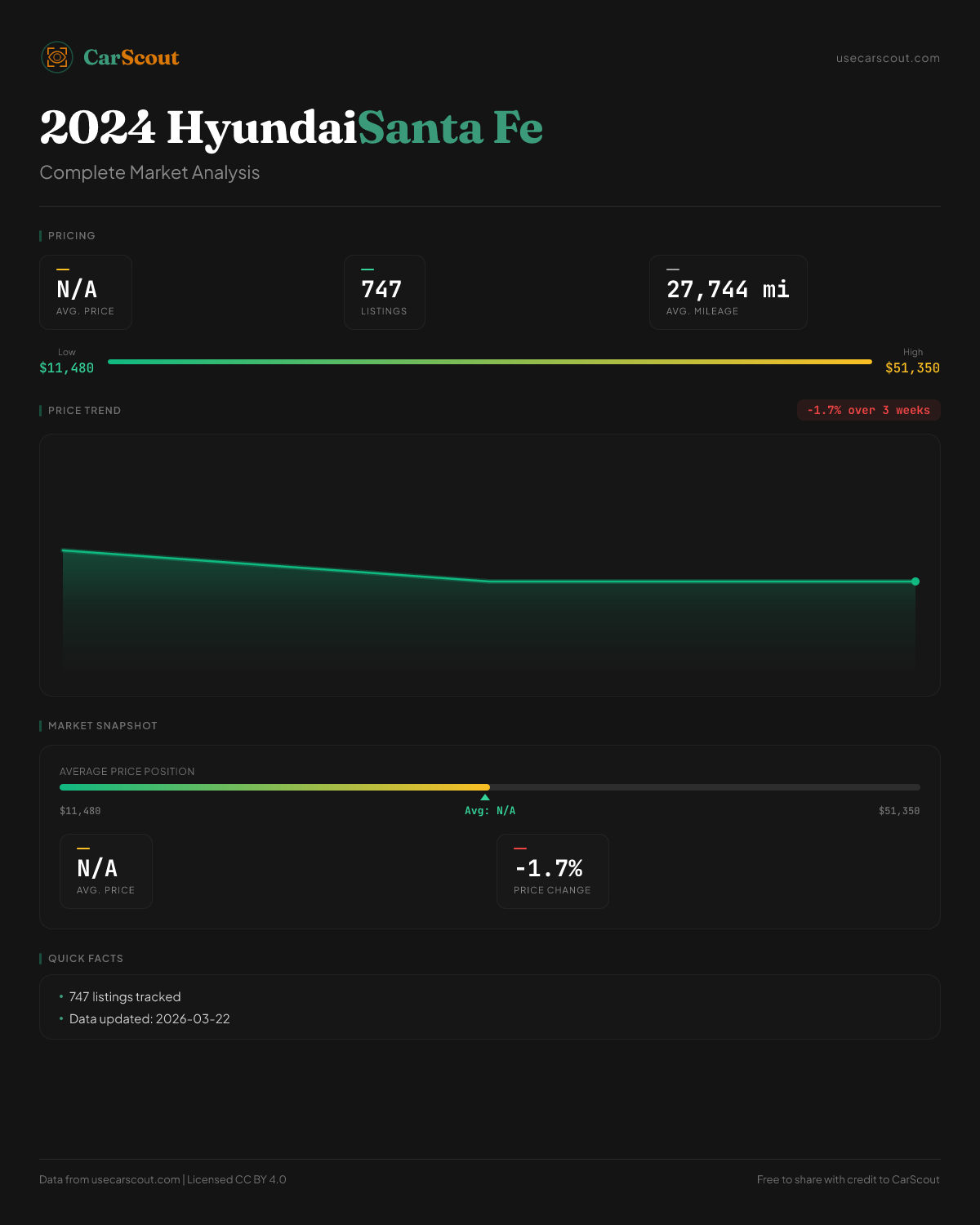 CarScout

usecarscout.com

2024 HyundaiSanta Fe

Complete Market Analysis

PRICING

N/A
AVG. PRICE

747
LISTINGS

27,744 mi
AVG. MILEAGE

Low
$11,480

High
$51,350

PRICE TREND

-1.7% over 3 weeks

MARKET SNAPSHOT

AVERAGE PRICE POSITION

$11,480

Avg: N/A

$51,350

N/A
AVG. PRICE

-1.7%
PRICE CHANGE

QUICK FACTS

• 747 listings tracked
• Data updated: 2026-03-22

Data from usecarscout.com | Licensed CC BY 4.0

Free to share with credit to CarScout