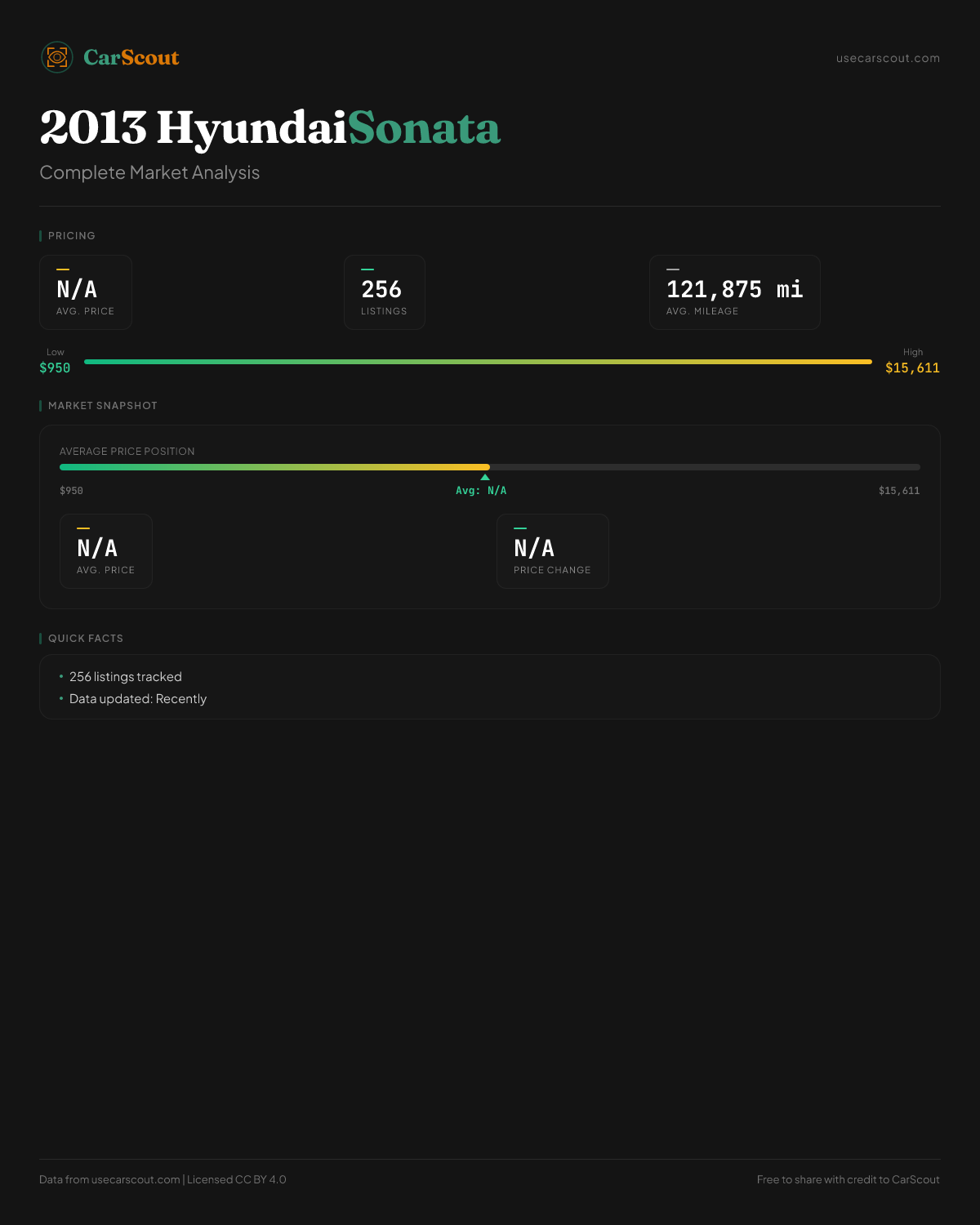 CarScout

usecarscout.com

2013 HyundaiSonata

Complete Market Analysis

PRICING

N/A
AVG. PRICE

256
LISTINGS

121,875 mi
AVG. MILEAGE

Low
$950

High
$15,611

MARKET SNAPSHOT

AVERAGE PRICE POSITION

$950

Avg: N/A

$15,611

N/A
AVG. PRICE

N/A
PRICE CHANGE

QUICK FACTS

• 256 listings tracked
• Data updated: Recently

Data from usecarscout.com | Licensed CC BY 4.0

Free to share with credit to CarScout