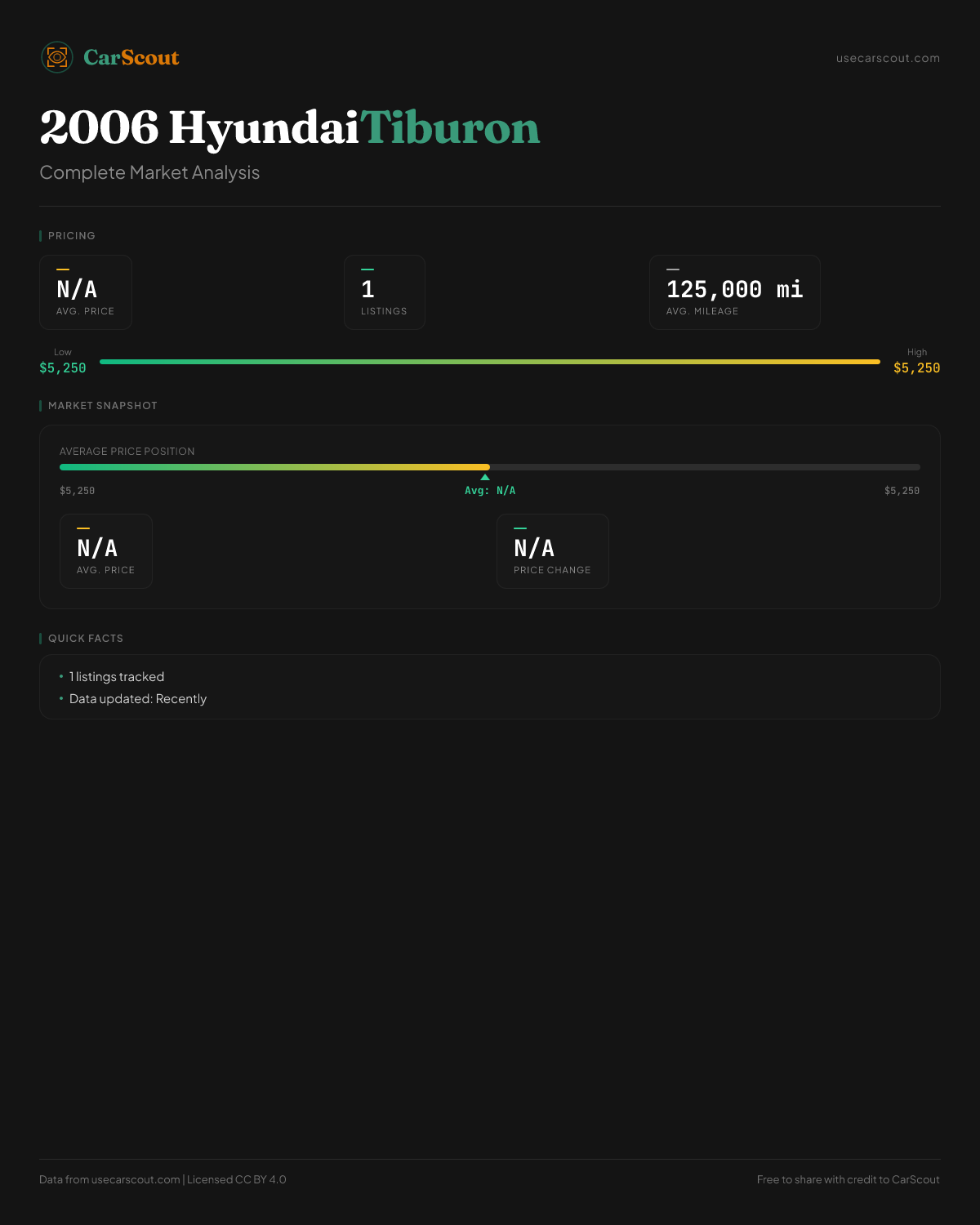 CarScout

usecarscout.com

2006 Hyundai Tiburon

Complete Market Analysis

PRICING

N/A
AVG. PRICE

1
LISTINGS

125,000 mi
AVG. MILEAGE

Low
$5,250

High
$5,250

MARKET SNAPSHOT

AVERAGE PRICE POSITION

$5,250

Avg: N/A

$5,250

N/A
AVG. PRICE

N/A
PRICE CHANGE

QUICK FACTS

• 1 listings tracked
• Data updated: Recently

Data from usecarscout.com | Licensed CC BY 4.0

Free to share with credit to CarScout