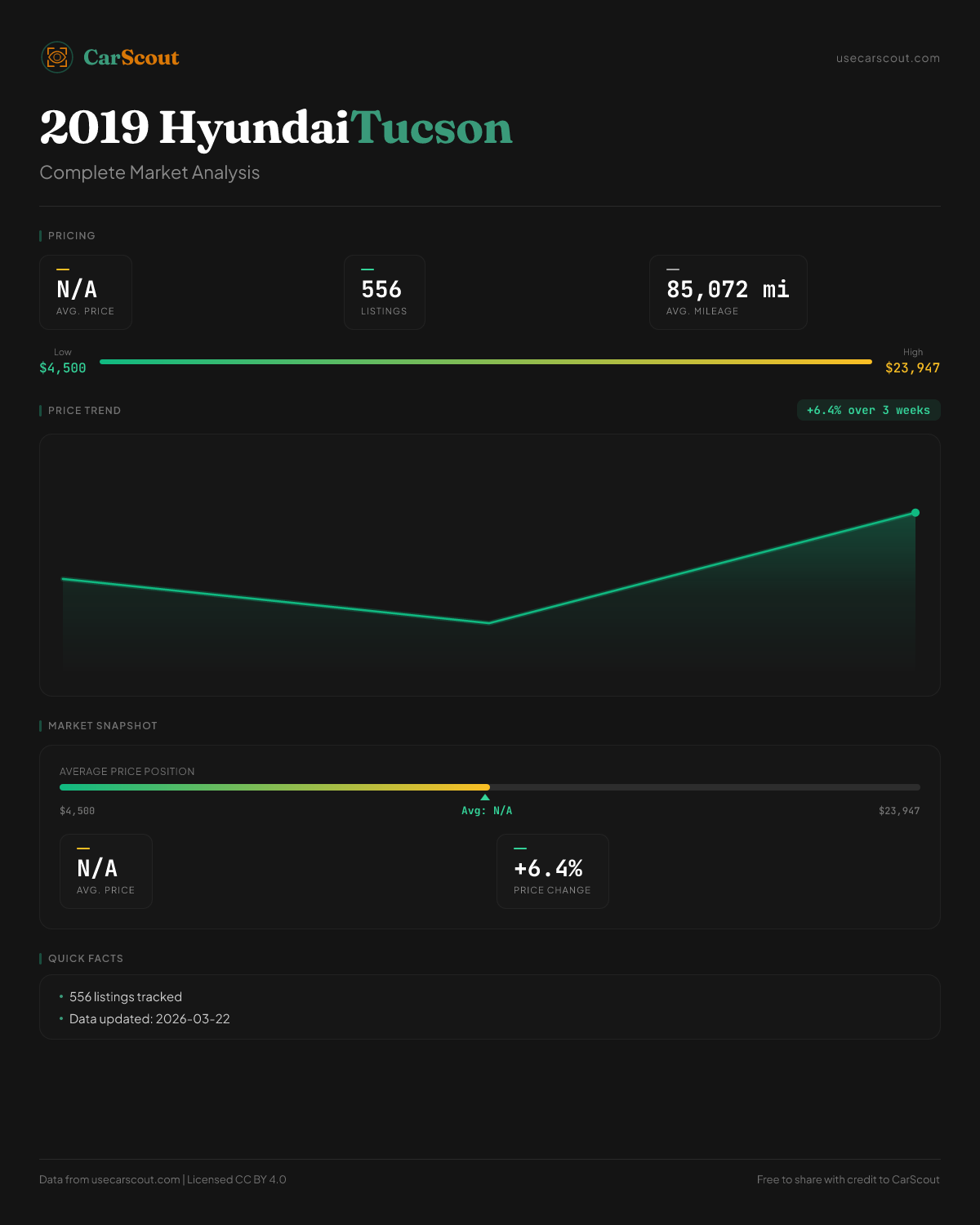 CarScout

usecarscout.com

2019 Hyundai Tucson

Complete Market Analysis

PRICING

N/A
AVG. PRICE

556
LISTINGS

85,072 mi
AVG. MILEAGE

Low
$4,500

High
$23,947

PRICE TREND

+6.4% over 3 weeks

MARKET SNAPSHOT

AVERAGE PRICE POSITION

$4,500
Avg: N/A
$23,947

N/A
AVG. PRICE

+6.4%
PRICE CHANGE

QUICK FACTS

• 556 listings tracked
• Data updated: 2026-03-22

Data from usecarscout.com | Licensed CC BY 4.0

Free to share with credit to CarScout