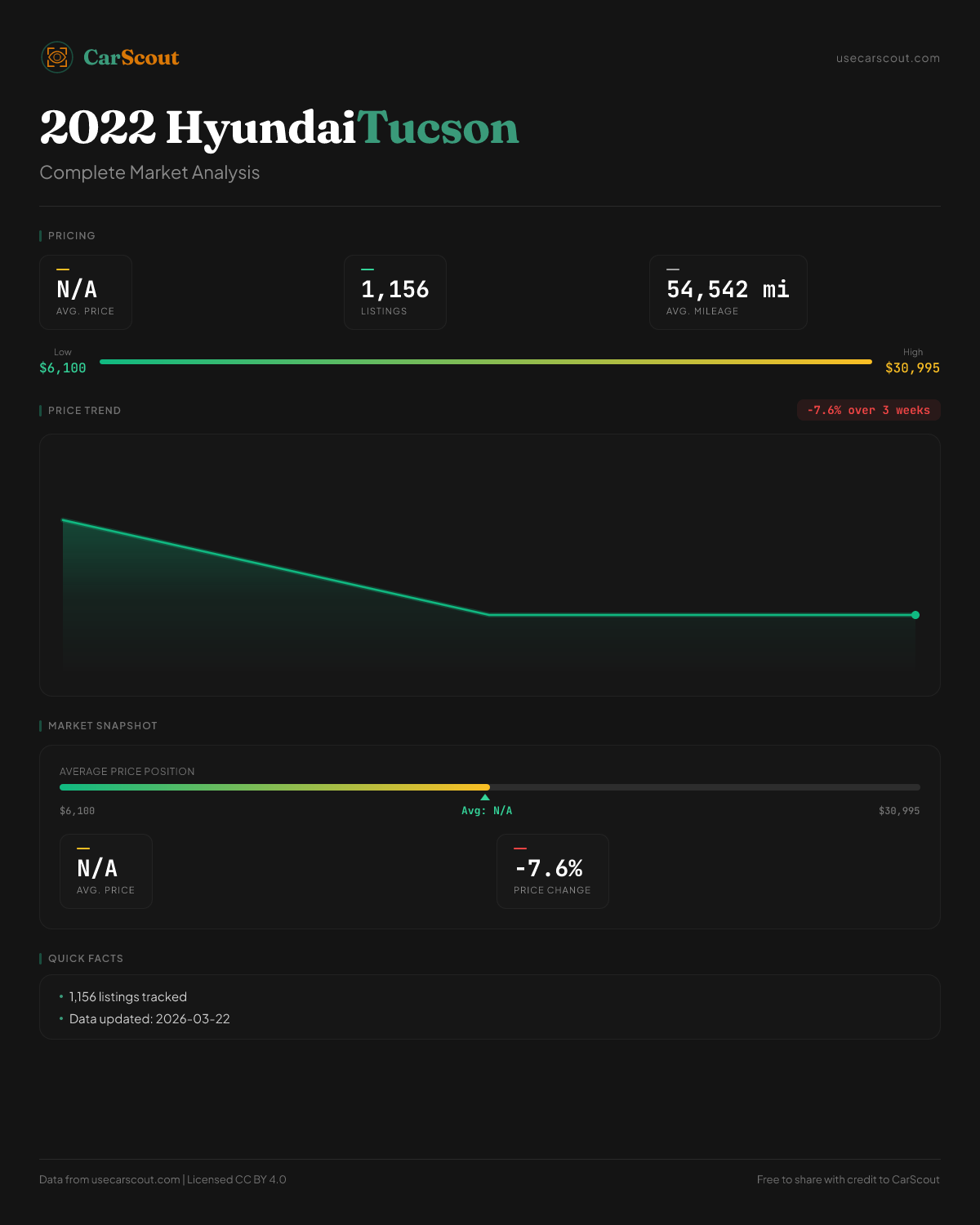 CarScout

usecarscout.com

2022 Hyundai Tucson

Complete Market Analysis

PRICING

N/A
AVG. PRICE

1,156
LISTINGS

54,542 mi
AVG. MILEAGE

Low
$6,100

High
$30,995

PRICE TREND

-7.6% over 3 weeks

MARKET SNAPSHOT

AVERAGE PRICE POSITION

$6,100

Avg: N/A

$30,995

N/A
AVG. PRICE

-7.6%
PRICE CHANGE

QUICK FACTS

• 1,156 listings tracked
• Data updated: 2026-03-22

Data from usecarscout.com | Licensed CC BY 4.0

Free to share with credit to CarScout