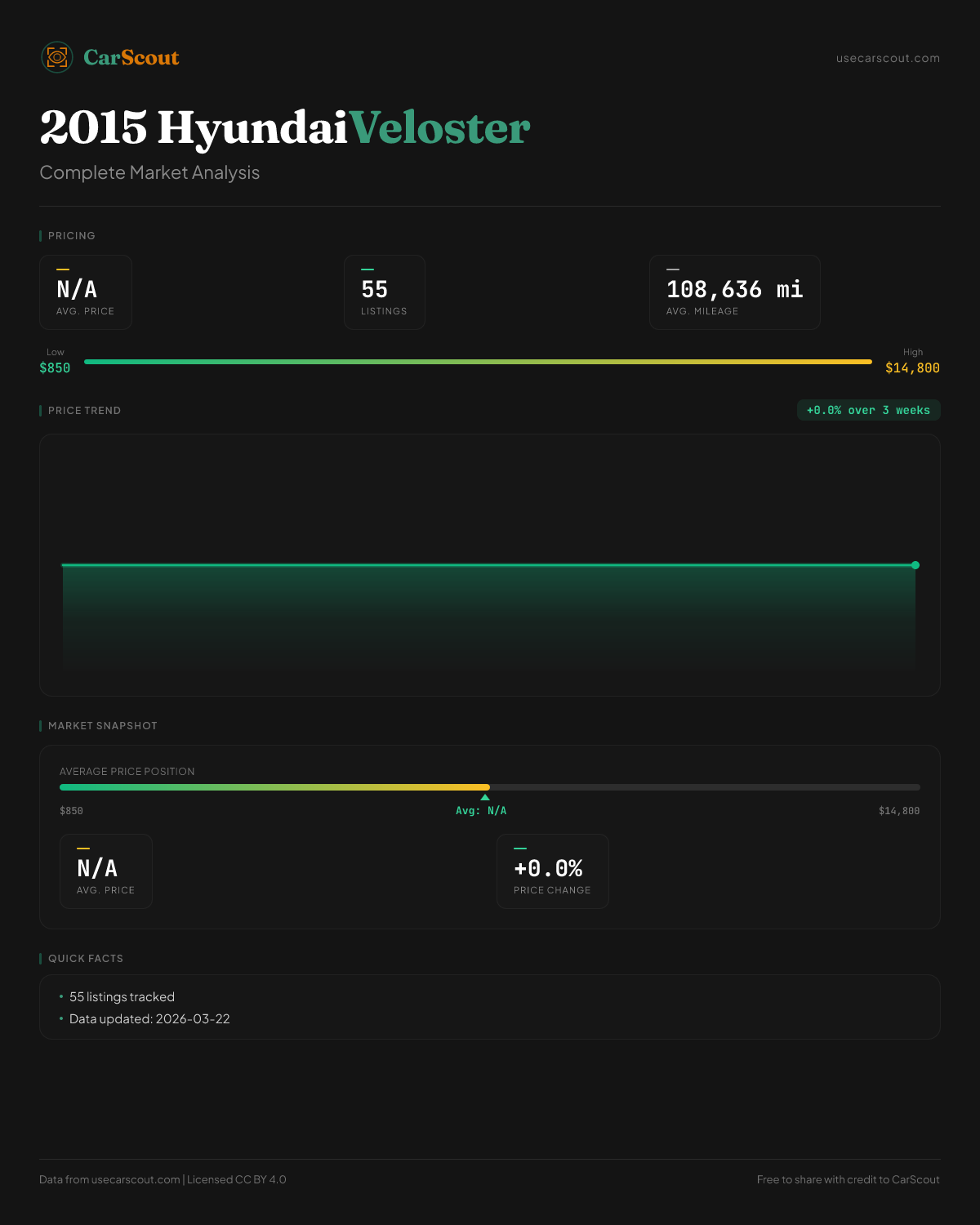 CarScout

usecarscout.com

2015 Hyundai Veloster

Complete Market Analysis

PRICING

N/A
AVG. PRICE

55
LISTINGS

108,636 mi
AVG. MILEAGE

Low
$850

High
$14,800

PRICE TREND

+0.0% over 3 weeks

MARKET SNAPSHOT

AVERAGE PRICE POSITION

$850

Avg: N/A

$14,800

N/A
AVG. PRICE

+0.0%
PRICE CHANGE

QUICK FACTS

• 55 listings tracked
• Data updated: 2026-03-22

Data from usecarscout.com | Licensed CC BY 4.0

Free to share with credit to CarScout