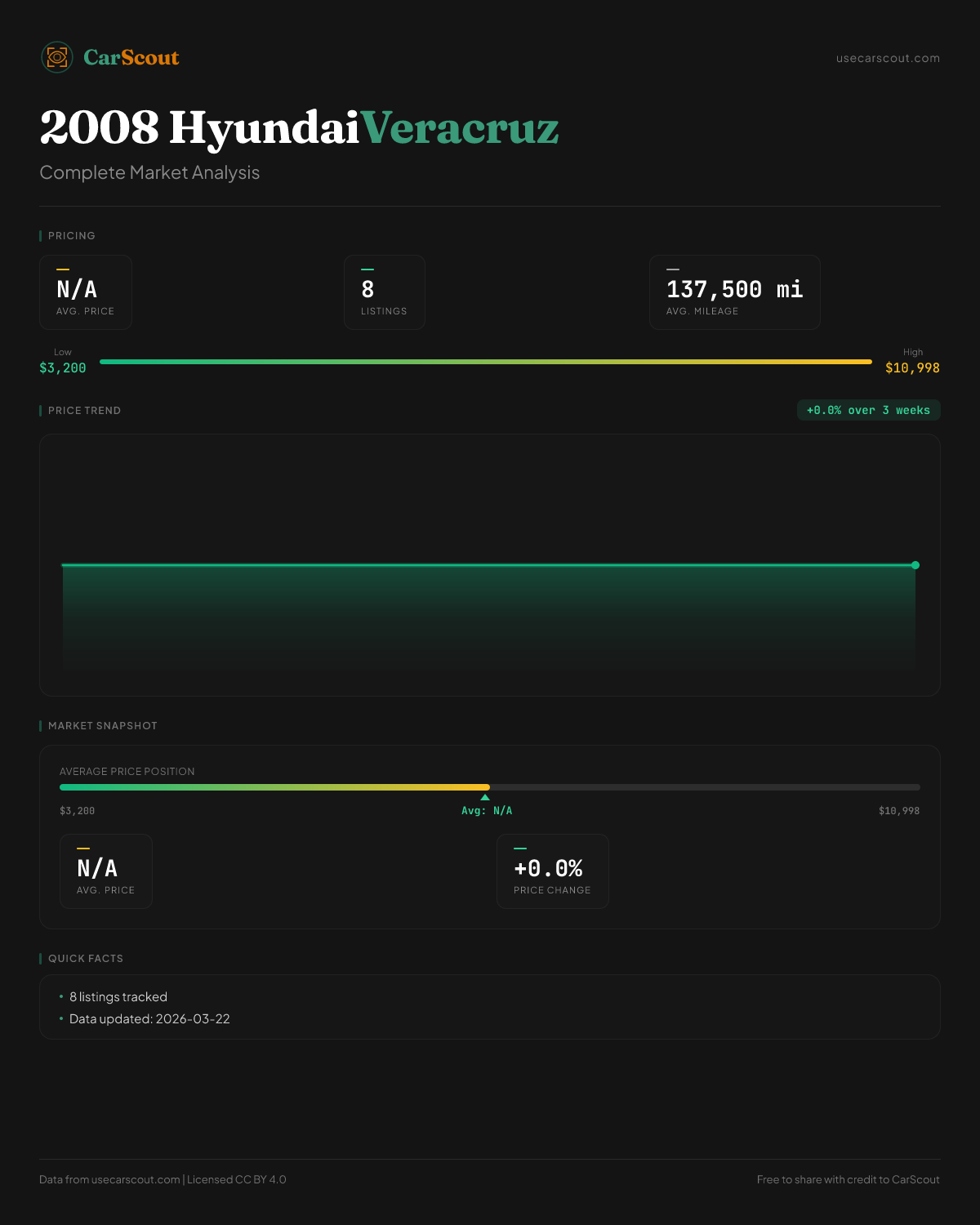 CarScout

usecarscout.com

2008 Hyundai Veracruz

Complete Market Analysis

PRICING

N/A
AVG. PRICE

8
LISTINGS

137,500 mi
AVG. MILEAGE

Low
$3,200

High
$10,998

PRICE TREND

+0.0% over 3 weeks

MARKET SNAPSHOT

AVERAGE PRICE POSITION

$3,200

Avg: N/A

$10,998

N/A
AVG. PRICE

+0.0%
PRICE CHANGE

QUICK FACTS

• 8 listings tracked
• Data updated: 2026-03-22

Data from usecarscout.com | Licensed CC BY 4.0

Free to share with credit to CarScout