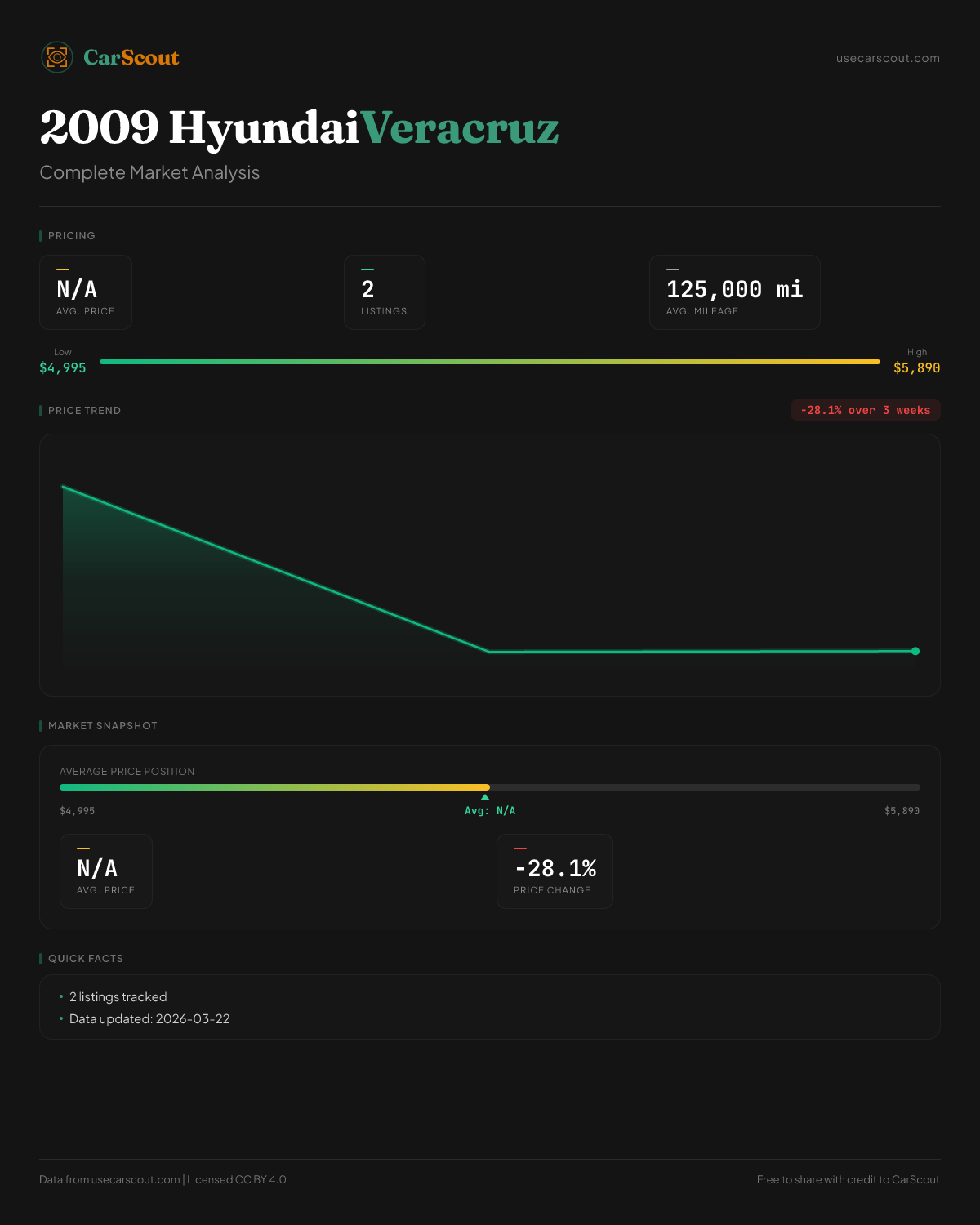 CarScout

usecarscout.com

2009 Hyundai Veracruz

Complete Market Analysis

PRICING

N/A
AVG. PRICE

2
LISTINGS

125,000 mi
AVG. MILEAGE

Low
$4,995

High
$5,890

PRICE TREND

-28.1% over 3 weeks

MARKET SNAPSHOT

AVERAGE PRICE POSITION

$4,995

Avg: N/A

$5,890

N/A
AVG. PRICE

-28.1%
PRICE CHANGE

QUICK FACTS

• 2 listings tracked
• Data updated: 2026-03-22

Data from usecarscout.com | Licensed CC BY 4.0

Free to share with credit to CarScout