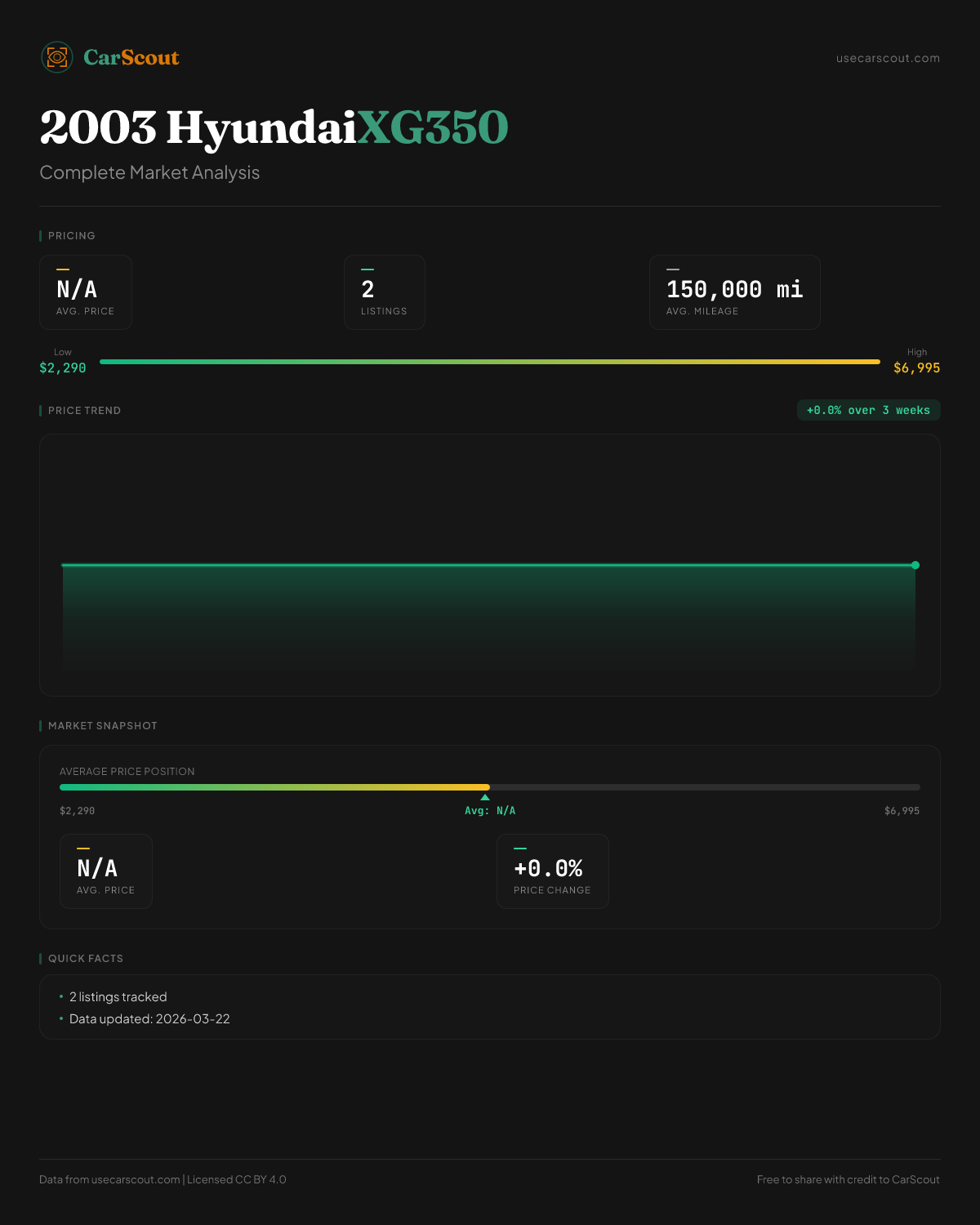 CarScout

usecarscout.com

2003 HyundaiXG350

Complete Market Analysis

PRICING

N/A
AVG. PRICE

2
LISTINGS

150,000 mi
AVG. MILEAGE

Low
$2,290

High
$6,995

PRICE TREND

+0.0% over 3 weeks

MARKET SNAPSHOT

AVERAGE PRICE POSITION

$2,290

Avg: N/A

$6,995

N/A
AVG. PRICE

+0.0%
PRICE CHANGE

QUICK FACTS

• 2 listings tracked
• Data updated: 2026-03-22

Data from usecarscout.com | Licensed CC BY 4.0

Free to share with credit to CarScout