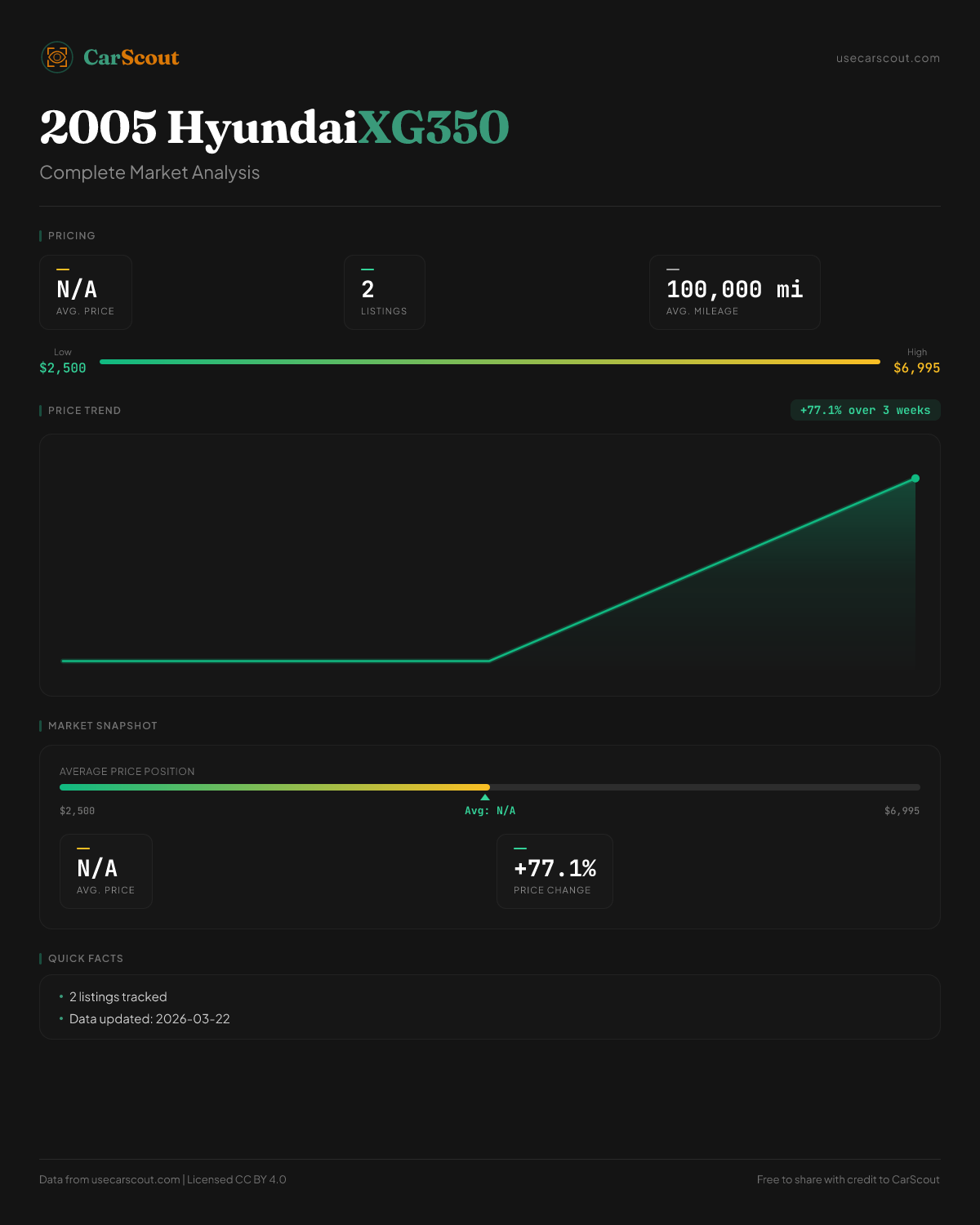 CarScout

usecarscout.com

2005 HyundaiXG350

Complete Market Analysis

PRICING

N/A
AVG. PRICE

2
LISTINGS

100,000 mi
AVG. MILEAGE

Low
$2,500

High
$6,995

PRICE TREND

+77.1% over 3 weeks

MARKET SNAPSHOT

AVERAGE PRICE POSITION

$2,500

Avg: N/A

$6,995

N/A
AVG. PRICE

+77.1%
PRICE CHANGE

QUICK FACTS

• 2 listings tracked
• Data updated: 2026-03-22

Data from usecarscout.com | Licensed CC BY 4.0

Free to share with credit to CarScout