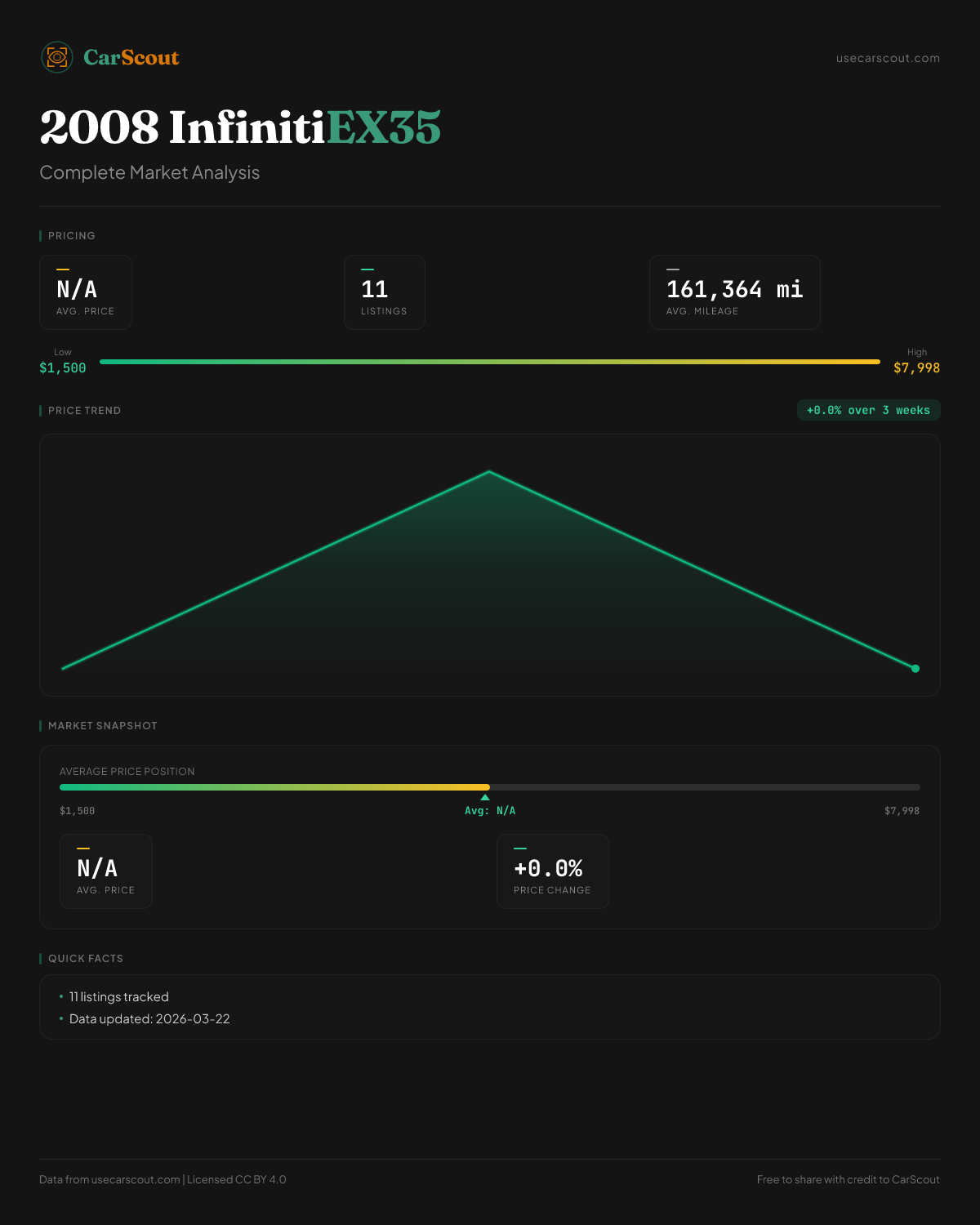 CarScout

usecarscout.com

2008 InfinitiEX35

Complete Market Analysis

PRICING

N/A
AVG. PRICE

11
LISTINGS

161,364 mi
AVG. MILEAGE

Low
$1,500

High
$7,998

PRICE TREND

+0.0% over 3 weeks

MARKET SNAPSHOT

AVERAGE PRICE POSITION

$1,500

Avg: N/A

$7,998

N/A
AVG. PRICE

+0.0%
PRICE CHANGE

QUICK FACTS

• 11 listings tracked
• Data updated: 2026-03-22

Data from usecarscout.com | Licensed CC BY 4.0

Free to share with credit to CarScout