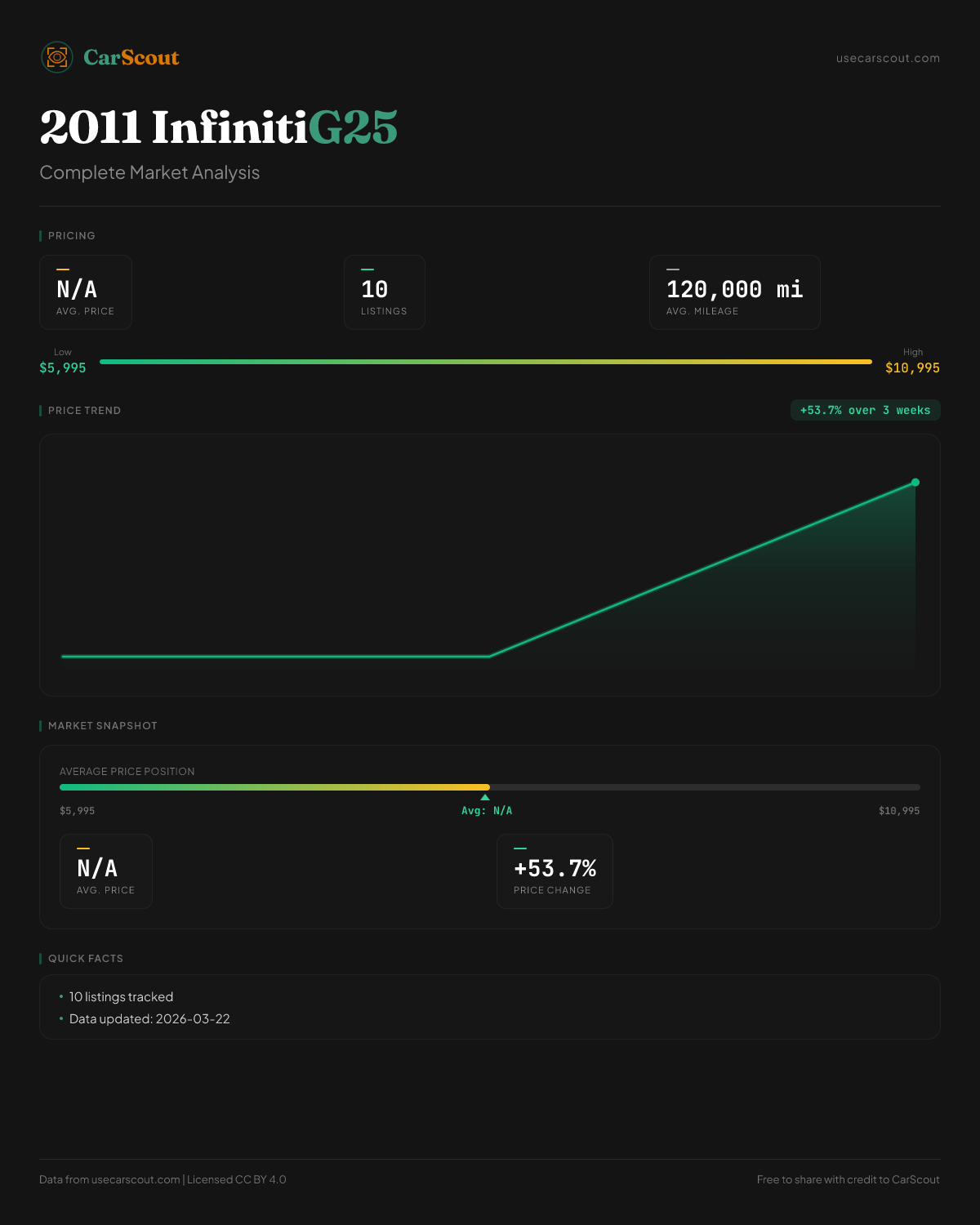 CarScout

usecarscout.com

2011 InfinitiG25

Complete Market Analysis

PRICING

N/A
AVG. PRICE

10
LISTINGS

120,000 mi
AVG. MILEAGE

Low
$5,995

High
$10,995

PRICE TREND

+53.7% over 3 weeks

MARKET SNAPSHOT

AVERAGE PRICE POSITION

$5,995

Avg: N/A

$10,995

N/A
AVG. PRICE

+53.7%
PRICE CHANGE

QUICK FACTS

• 10 listings tracked
• Data updated: 2026-03-22

Data from usecarscout.com | Licensed CC BY 4.0

Free to share with credit to CarScout