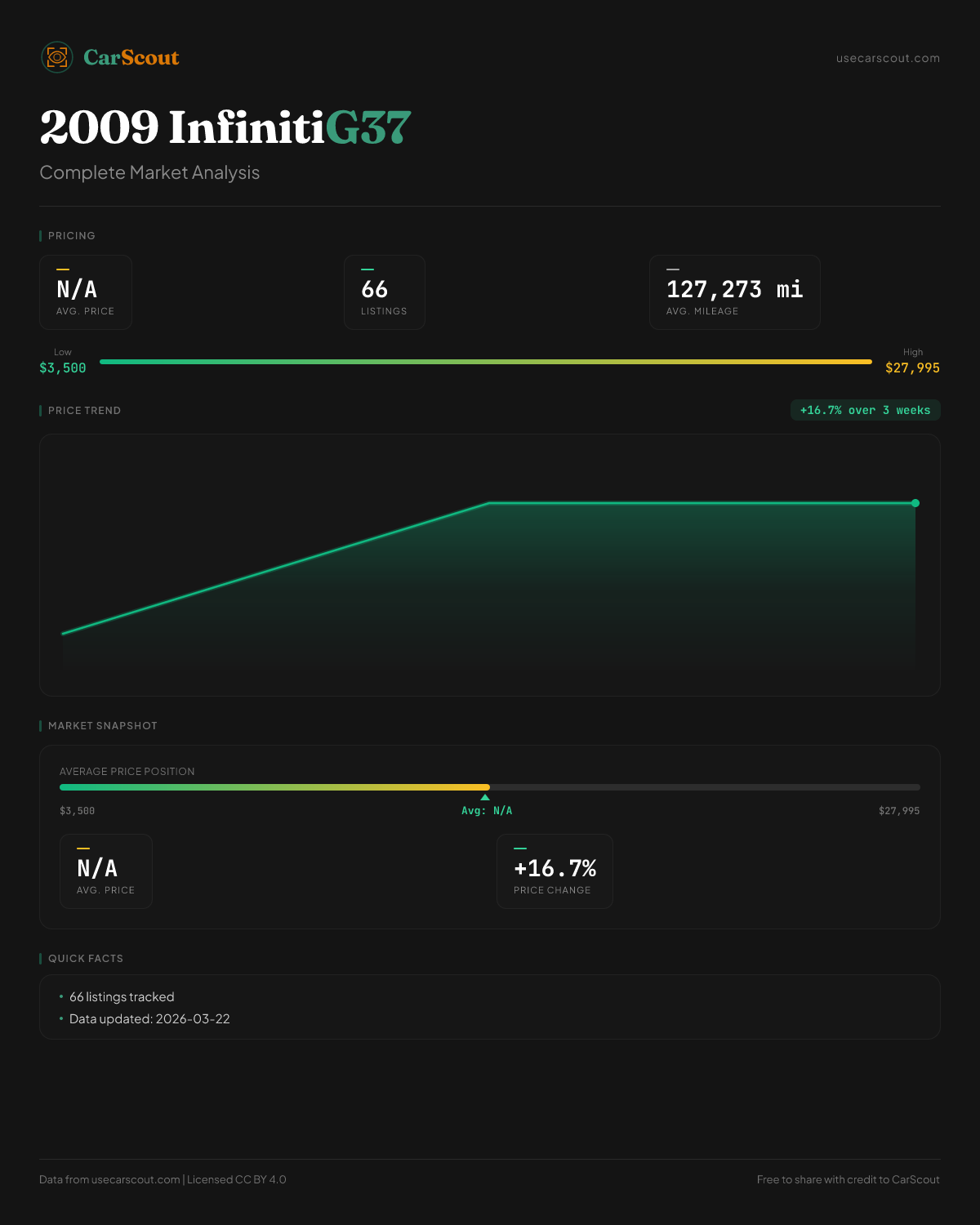 CarScout

usecarscout.com

2009 InfinitiG37

Complete Market Analysis

PRICING

N/A
AVG. PRICE

66
LISTINGS

127,273 mi
AVG. MILEAGE

Low
$3,500

High
$27,995

PRICE TREND

+16.7% over 3 weeks

MARKET SNAPSHOT

AVERAGE PRICE POSITION

$3,500

Avg: N/A

$27,995

N/A
AVG. PRICE

+16.7%
PRICE CHANGE

QUICK FACTS

• 66 listings tracked
• Data updated: 2026-03-22

Data from usecarscout.com | Licensed CC BY 4.0

Free to share with credit to CarScout