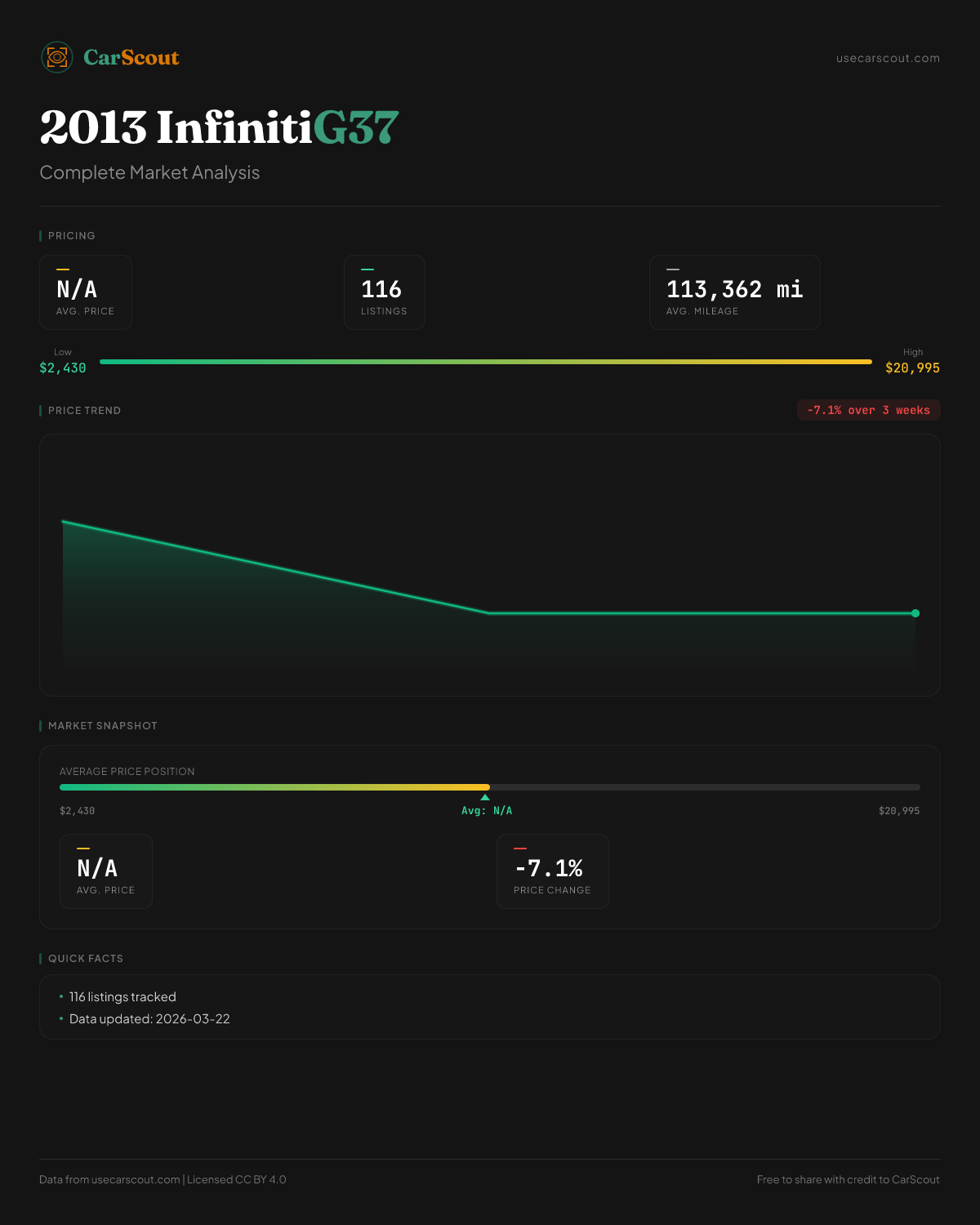 CarScout

usecarscout.com

2013 InfinitiG37

Complete Market Analysis

PRICING

N/A
AVG. PRICE

116
LISTINGS

113,362 mi
AVG. MILEAGE

Low
$2,430

High
$20,995

PRICE TREND

-7.1% over 3 weeks

MARKET SNAPSHOT

AVERAGE PRICE POSITION

$2,430

Avg: N/A

$20,995

N/A
AVG. PRICE

-7.1%
PRICE CHANGE

QUICK FACTS

• 116 listings tracked
• Data updated: 2026-03-22

Data from usecarscout.com | Licensed CC BY 4.0

Free to share with credit to CarScout