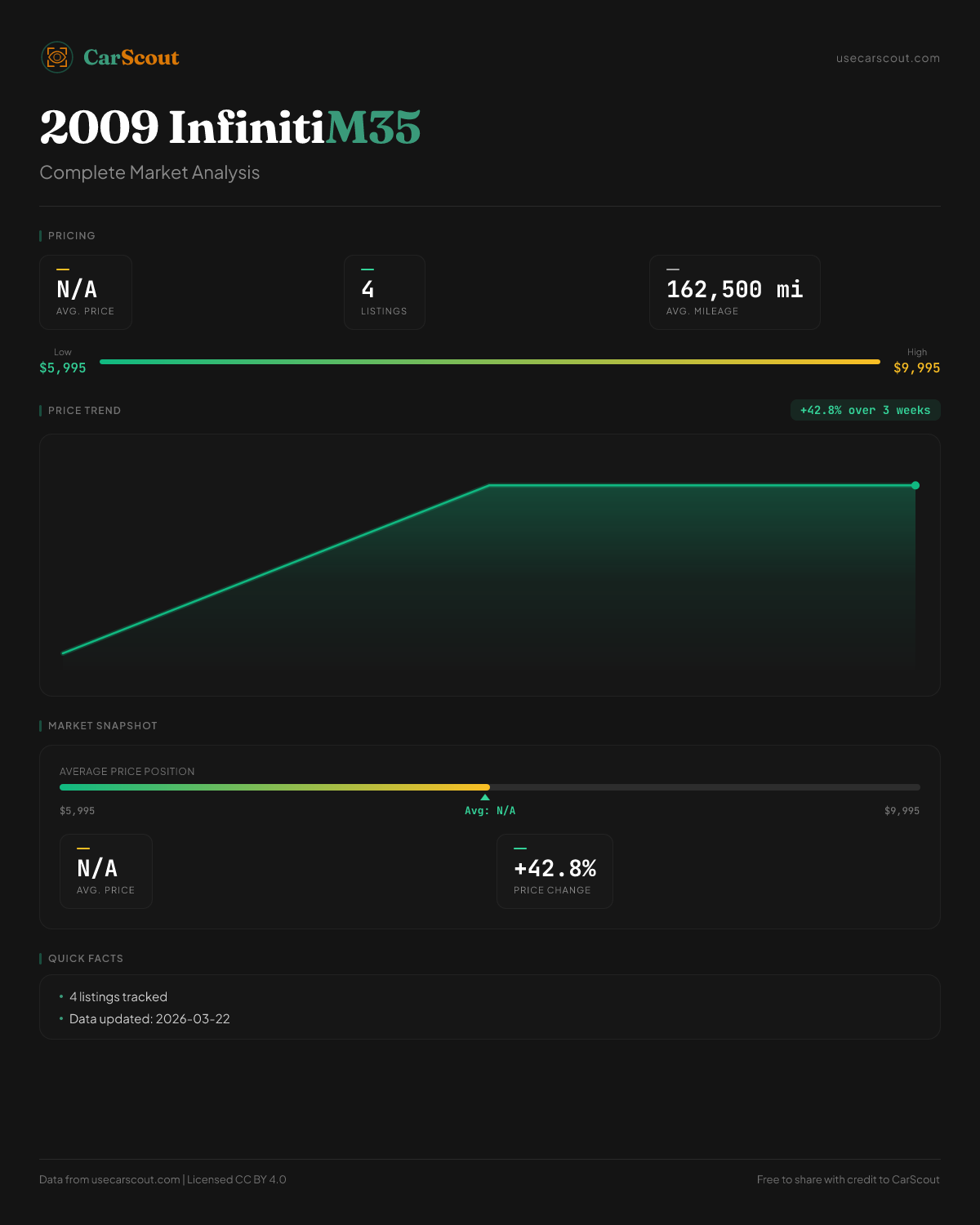 CarScout

usecarscout.com

2009 InfinitiM35

Complete Market Analysis

PRICING

N/A
AVG. PRICE

4
LISTINGS

162,500 mi
AVG. MILEAGE

Low
$5,995

High
$9,995

PRICE TREND

+42.8% over 3 weeks

MARKET SNAPSHOT

AVERAGE PRICE POSITION

$5,995

Avg: N/A

$9,995

N/A
AVG. PRICE

+42.8%
PRICE CHANGE

QUICK FACTS

• 4 listings tracked
• Data updated: 2026-03-22

Data from usecarscout.com | Licensed CC BY 4.0

Free to share with credit to CarScout