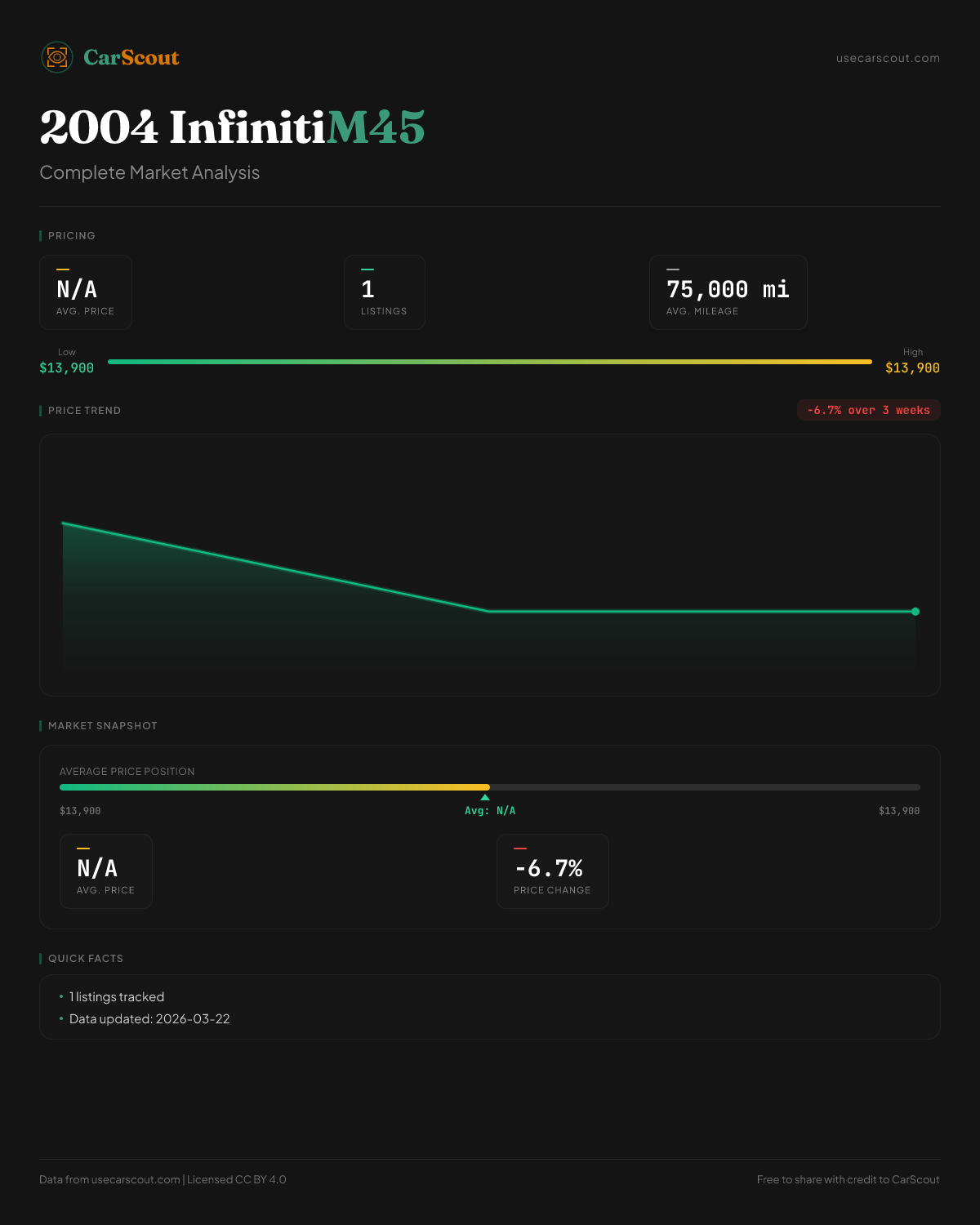 CarScout

usecarscout.com

2004 InfinitiM45

Complete Market Analysis

PRICING

N/A
AVG. PRICE

1
LISTINGS

75,000 mi
AVG. MILEAGE

Low
$13,900

High
$13,900

PRICE TREND

-6.7% over 3 weeks

MARKET SNAPSHOT

AVERAGE PRICE POSITION

$13,900

Avg: N/A

$13,900

N/A
AVG. PRICE

-6.7%
PRICE CHANGE

QUICK FACTS

• 1 listings tracked
• Data updated: 2026-03-22

Data from usecarscout.com | Licensed CC BY 4.0

Free to share with credit to CarScout