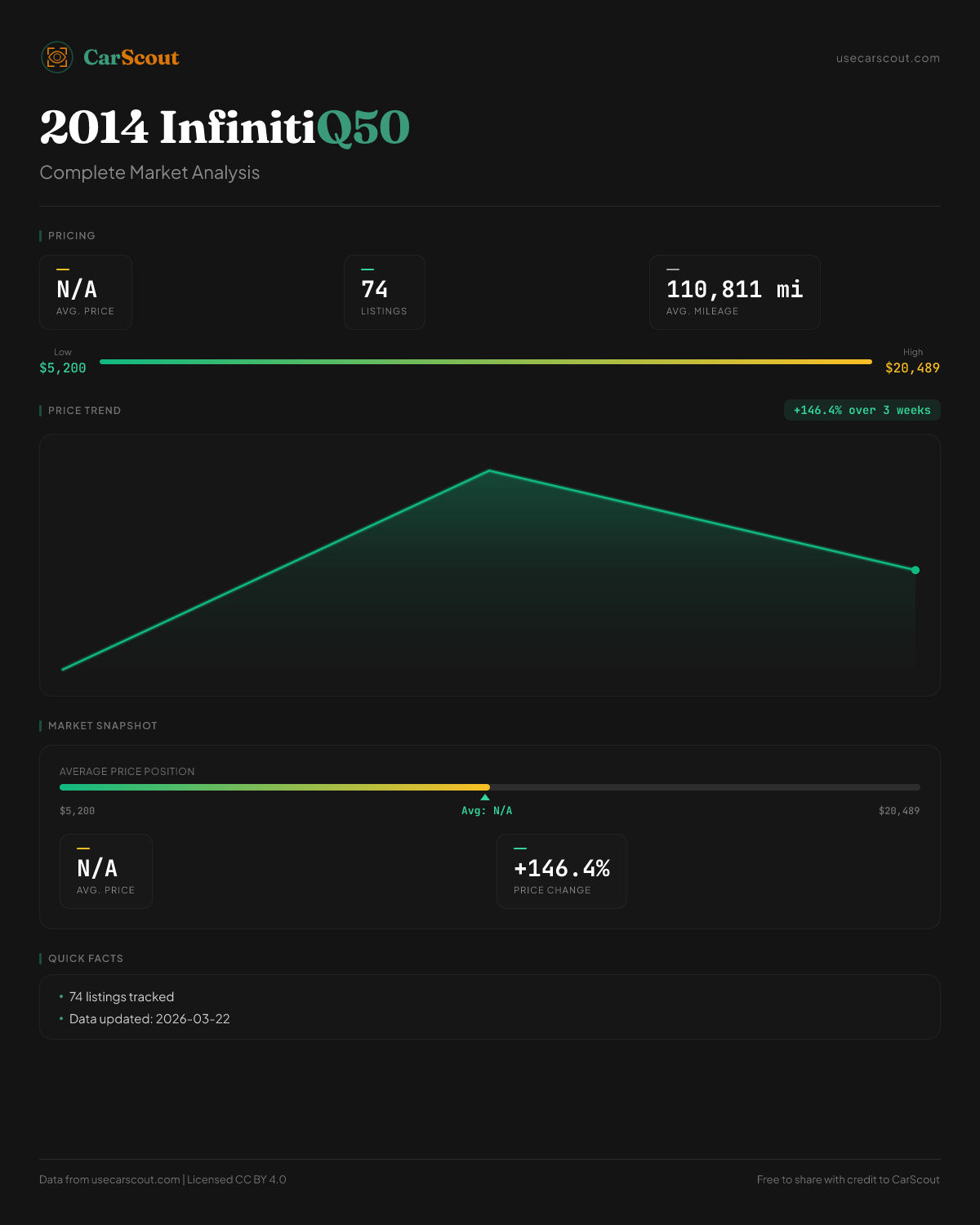 CarScout

usecarscout.com

2014 InfinitiQ50

Complete Market Analysis

PRICING

N/A
AVG. PRICE

74
LISTINGS

110,811 mi
AVG. MILEAGE

Low
$5,200

High
$20,489

PRICE TREND

+146.4% over 3 weeks

MARKET SNAPSHOT

AVERAGE PRICE POSITION

$5,200

Avg: N/A

$20,489

N/A
AVG. PRICE

+146.4%
PRICE CHANGE

QUICK FACTS

• 74 listings tracked
• Data updated: 2026-03-22

Data from usecarscout.com | Licensed CC BY 4.0

Free to share with credit to CarScout