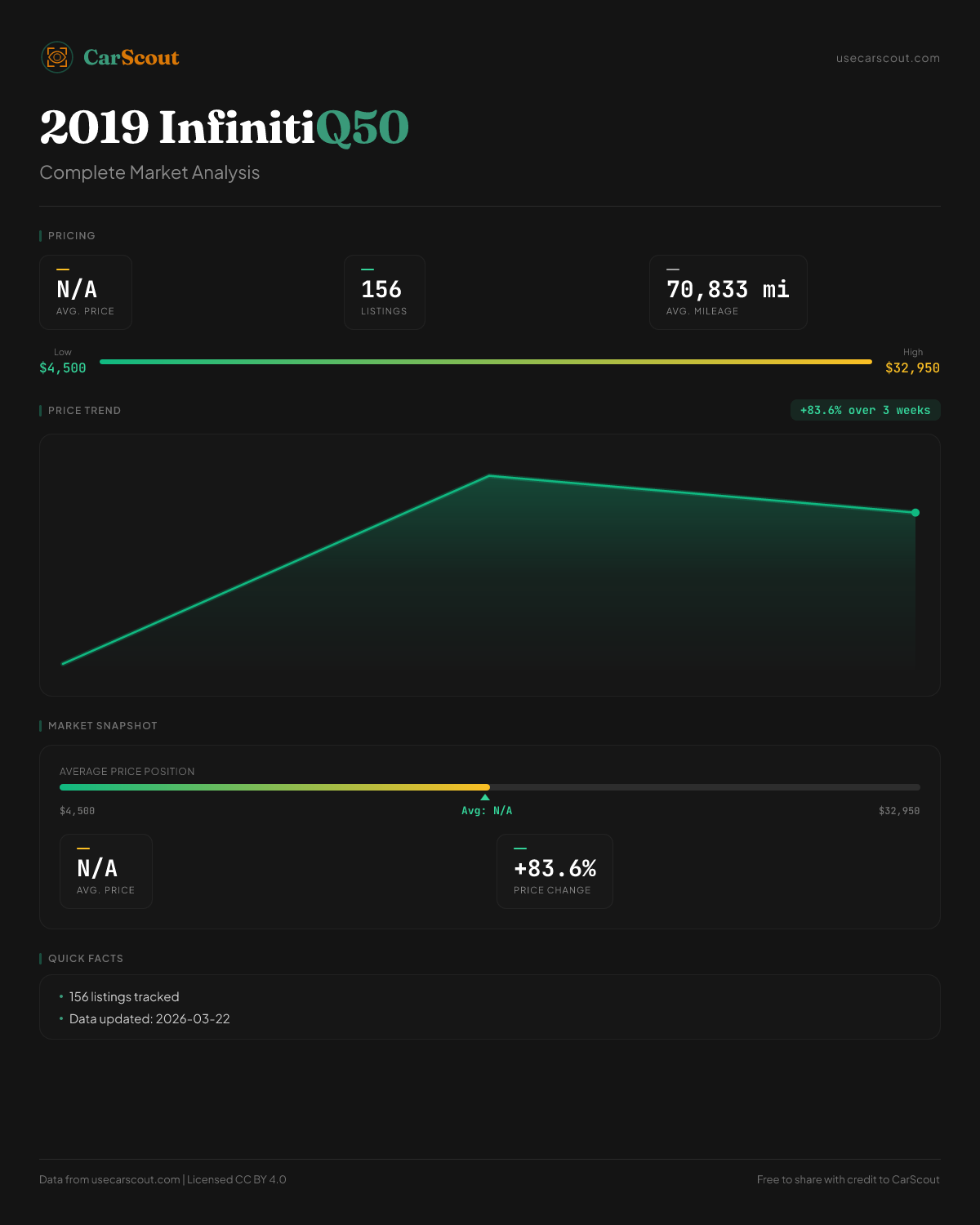 CarScout

usecarscout.com

2019 InfinitiQ50

Complete Market Analysis

PRICING

N/A
AVG. PRICE

156
LISTINGS

70,833 mi
AVG. MILEAGE

Low
$4,500

High
$32,950

PRICE TREND

+83.6% over 3 weeks

MARKET SNAPSHOT

AVERAGE PRICE POSITION

$4,500

Avg: N/A

$32,950

N/A
AVG. PRICE

+83.6%
PRICE CHANGE

QUICK FACTS

• 156 listings tracked
• Data updated: 2026-03-22

Data from usecarscout.com | Licensed CC BY 4.0

Free to share with credit to CarScout