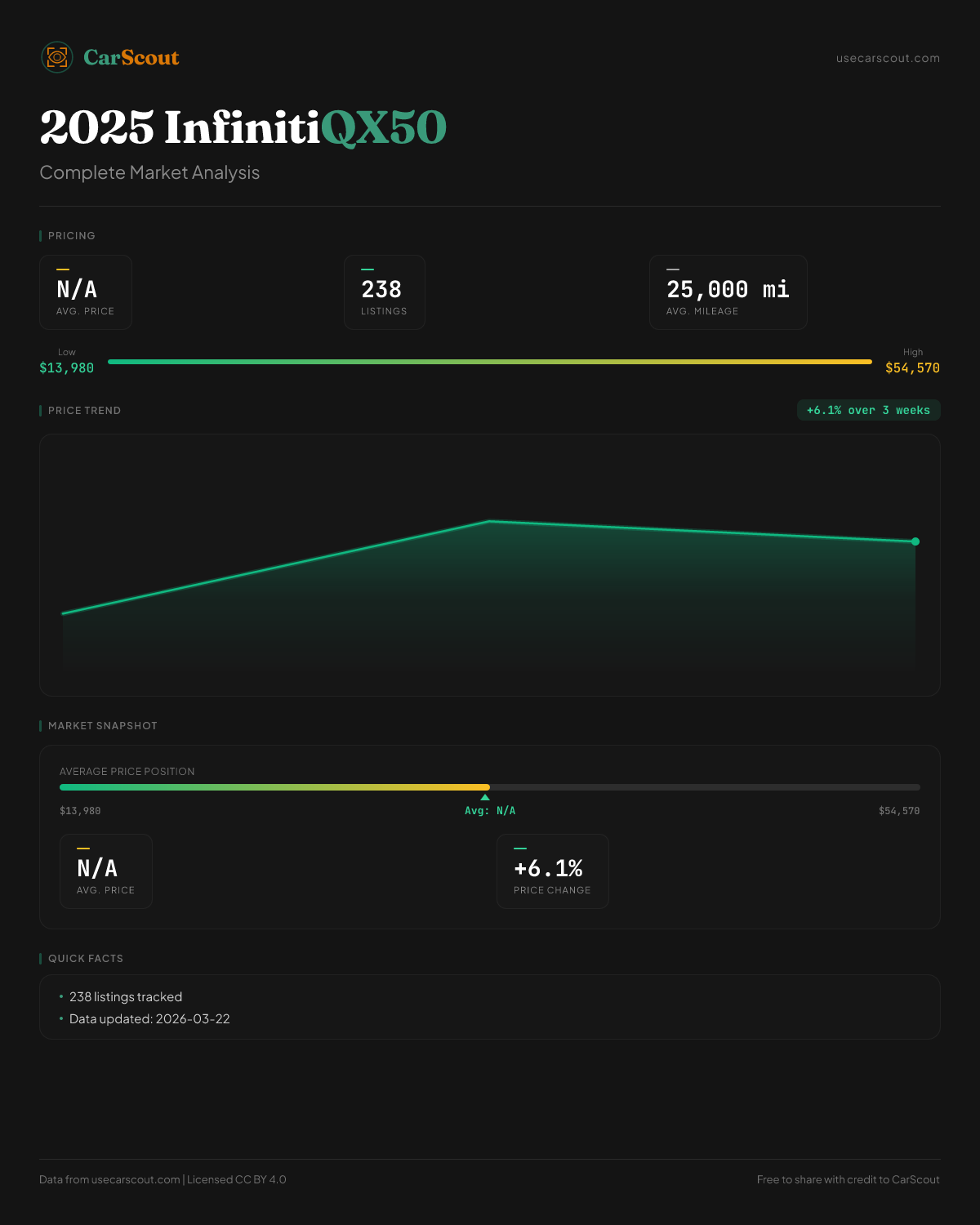 CarScout

usecarscout.com

2025 InfinitiQX50

Complete Market Analysis

PRICING

N/A
AVG. PRICE

238
LISTINGS

25,000 mi
AVG. MILEAGE

Low
$13,980

High
$54,570

PRICE TREND

+6.1% over 3 weeks

MARKET SNAPSHOT

AVERAGE PRICE POSITION

$13,980

Avg: N/A

$54,570

N/A
AVG. PRICE

+6.1%
PRICE CHANGE

QUICK FACTS

• 238 listings tracked
• Data updated: 2026-03-22

Data from usecarscout.com | Licensed CC BY 4.0

Free to share with credit to CarScout