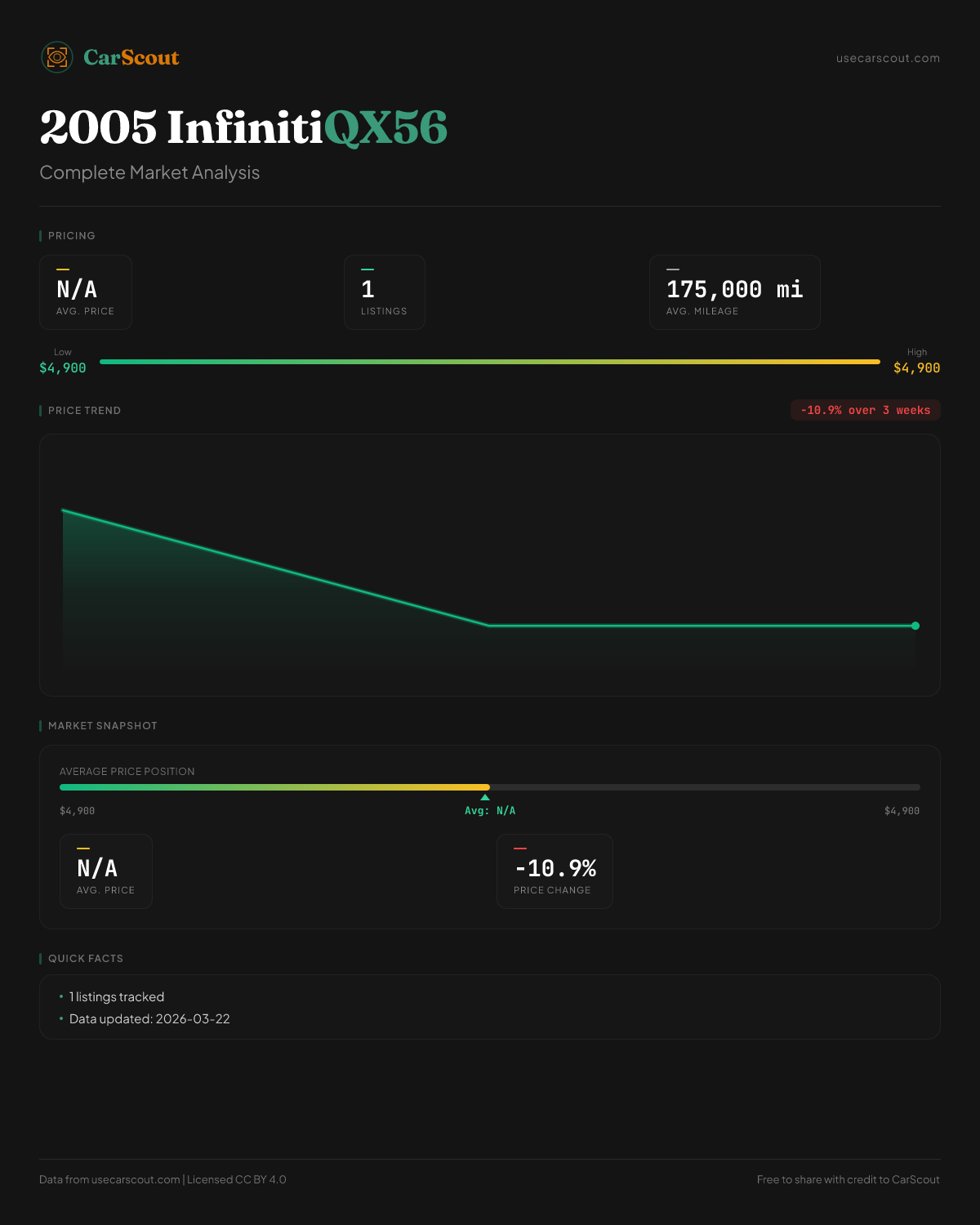 CarScout

usecarscout.com

2005 InfinitiQX56

Complete Market Analysis

PRICING

N/A
AVG. PRICE

1
LISTINGS

175,000 mi
AVG. MILEAGE

Low
$4,900

High
$4,900

PRICE TREND

-10.9% over 3 weeks

MARKET SNAPSHOT

AVERAGE PRICE POSITION

$4,900

Avg: N/A

$4,900

N/A
AVG. PRICE

-10.9%
PRICE CHANGE

QUICK FACTS

• 1 listings tracked
• Data updated: 2026-03-22

Data from usecarscout.com | Licensed CC BY 4.0

Free to share with credit to CarScout