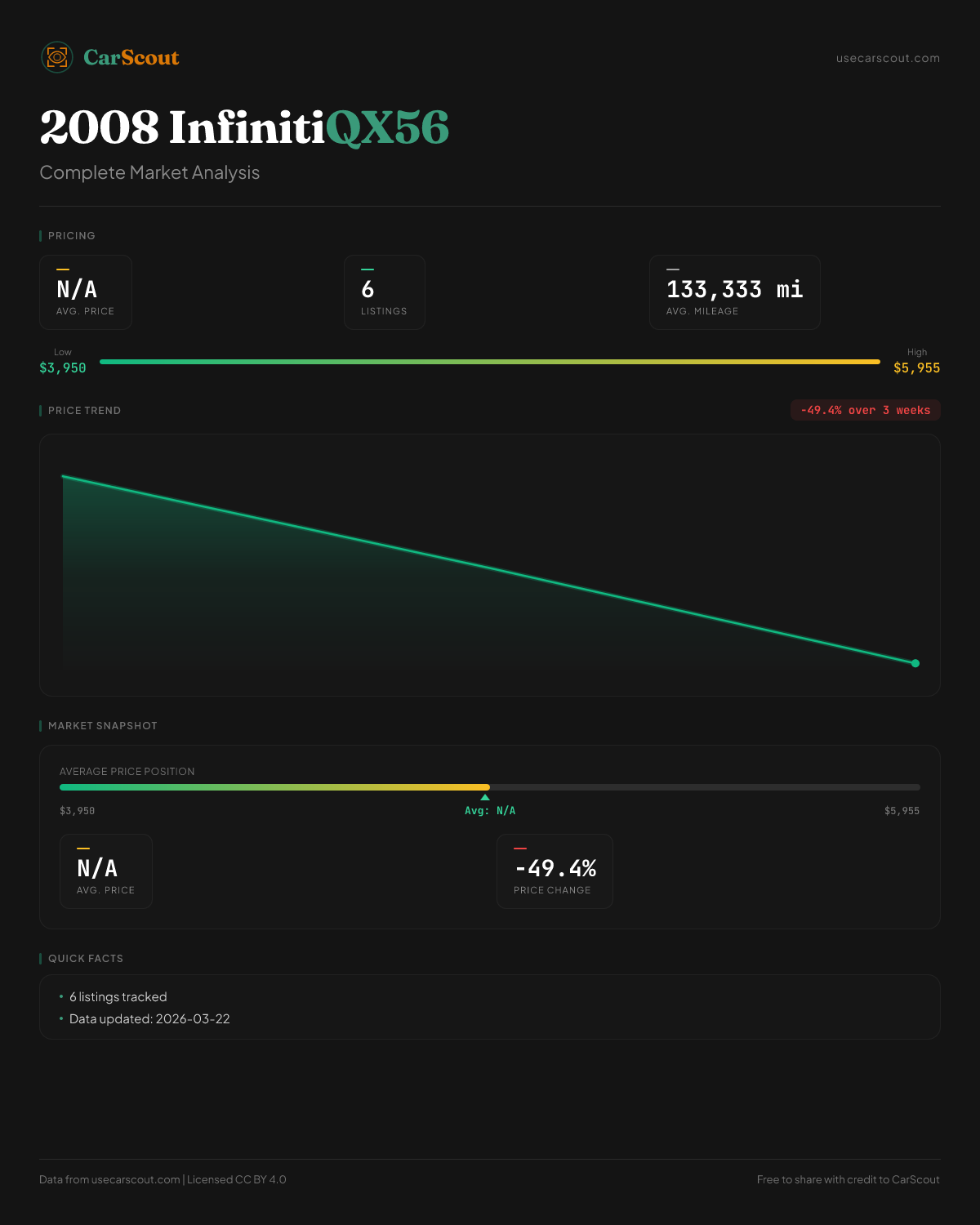 CarScout

usecarscout.com

2008 InfinitiQX56

Complete Market Analysis

PRICING

N/A
AVG. PRICE

6
LISTINGS

133,333 mi
AVG. MILEAGE

Low
$3,950

High
$5,955

PRICE TREND

-49.4% over 3 weeks

MARKET SNAPSHOT

AVERAGE PRICE POSITION

$3,950

Avg: N/A

$5,955

N/A
AVG. PRICE

-49.4%
PRICE CHANGE

QUICK FACTS

• 6 listings tracked
• Data updated: 2026-03-22

Data from usecarscout.com | Licensed CC BY 4.0

Free to share with credit to CarScout