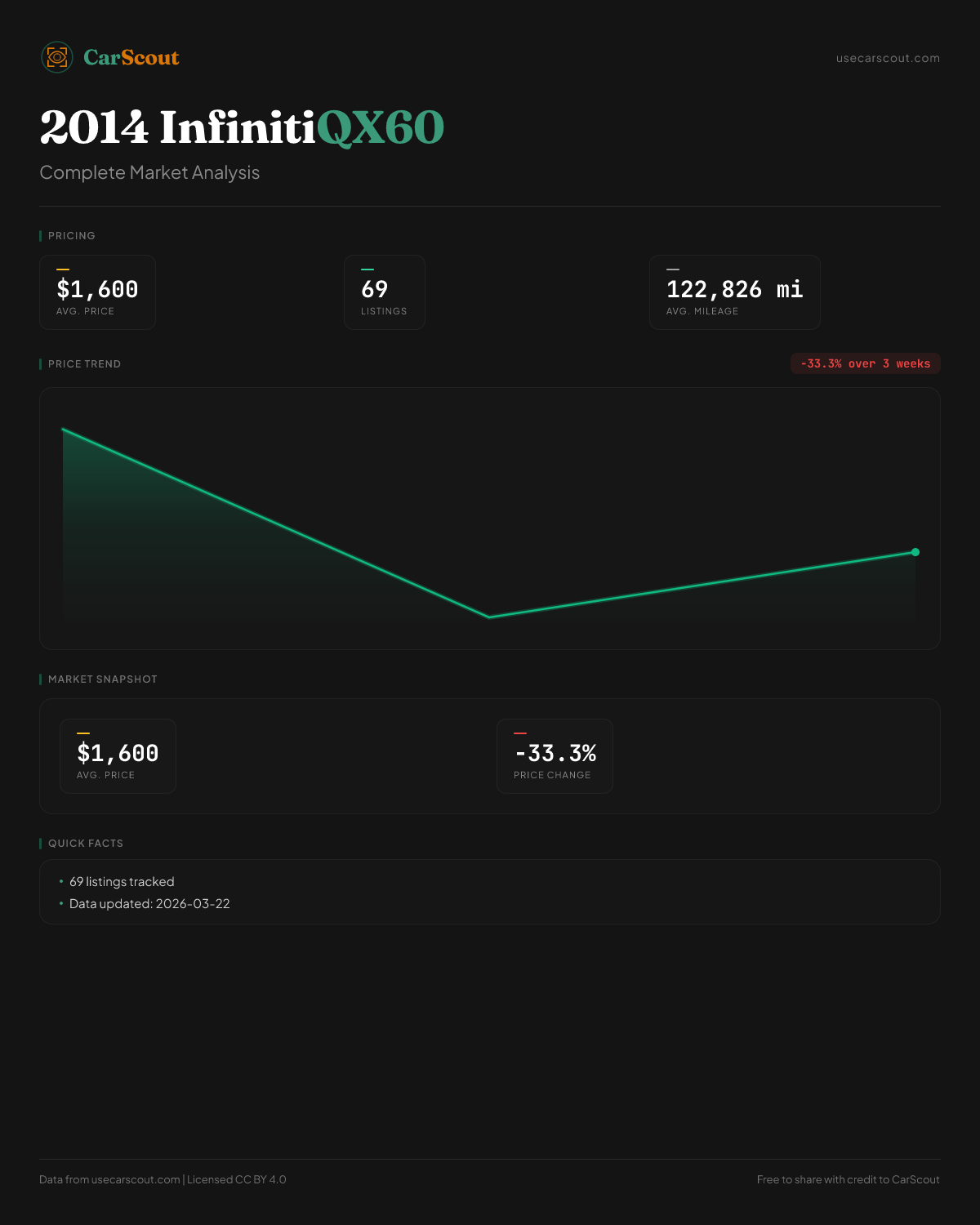 CarScout

usecarscout.com

2014 InfinitiQX60

Complete Market Analysis

PRICING

$1,600
AVG. PRICE

69
LISTINGS

122,826 mi
AVG. MILEAGE

PRICE TREND

-33.3% over 3 weeks

MARKET SNAPSHOT

$1,600
AVG. PRICE

-33.3%
PRICE CHANGE

QUICK FACTS

• 69 listings tracked
• Data updated: 2026-03-22

Data from usecarscout.com | Licensed CC BY 4.0

Free to share with credit to CarScout