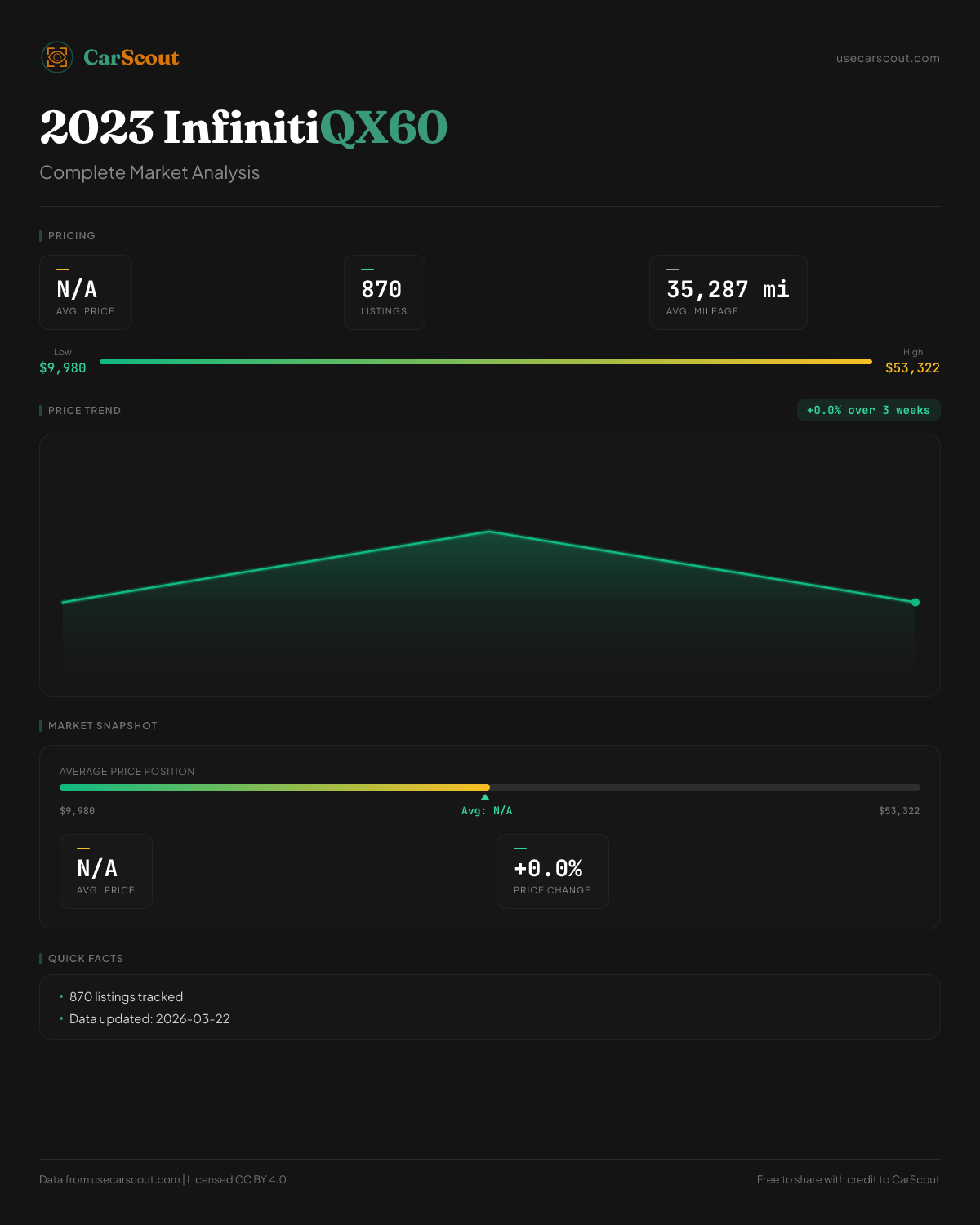 CarScout

usecarscout.com

2023 InfinitiQX60

Complete Market Analysis

PRICING

N/A
AVG. PRICE

870
LISTINGS

35,287 mi
AVG. MILEAGE

Low
$9,980

High
$53,322

PRICE TREND

+0.0% over 3 weeks

MARKET SNAPSHOT

AVERAGE PRICE POSITION

$9,980

Avg: N/A

$53,322

N/A
AVG. PRICE

+0.0%
PRICE CHANGE

QUICK FACTS

• 870 listings tracked
• Data updated: 2026-03-22

Data from usecarscout.com | Licensed CC BY 4.0

Free to share with credit to CarScout