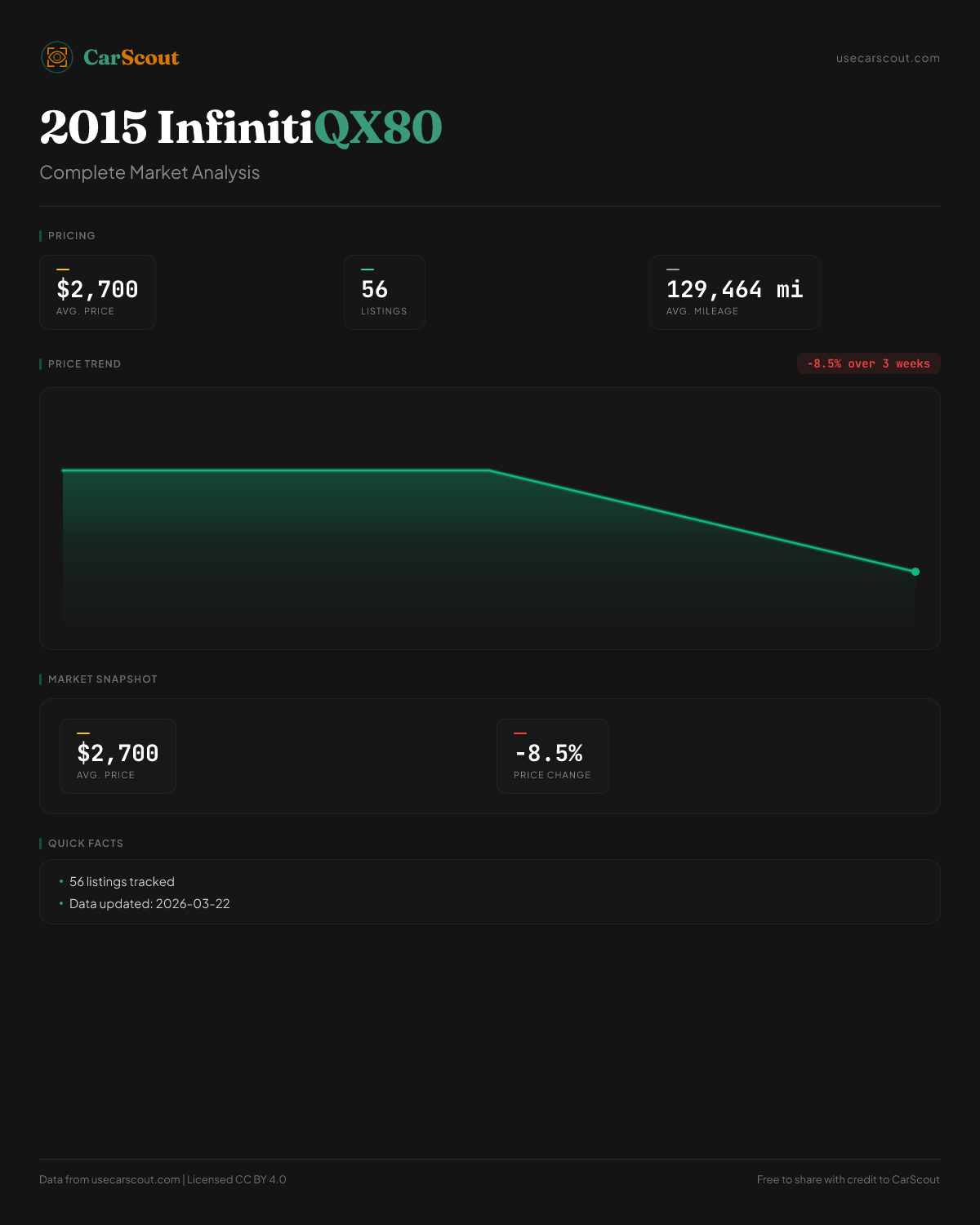 CarScout

usecarscout.com

2015 InfinitiQX80

Complete Market Analysis

PRICING

$2,700
AVG. PRICE

56
LISTINGS

129,464 mi
AVG. MILEAGE

PRICE TREND

-8.5% over 3 weeks

MARKET SNAPSHOT

$2,700
AVG. PRICE

-8.5%
PRICE CHANGE

QUICK FACTS

• 56 listings tracked
• Data updated: 2026-03-22

Data from usecarscout.com | Licensed CC BY 4.0

Free to share with credit to CarScout