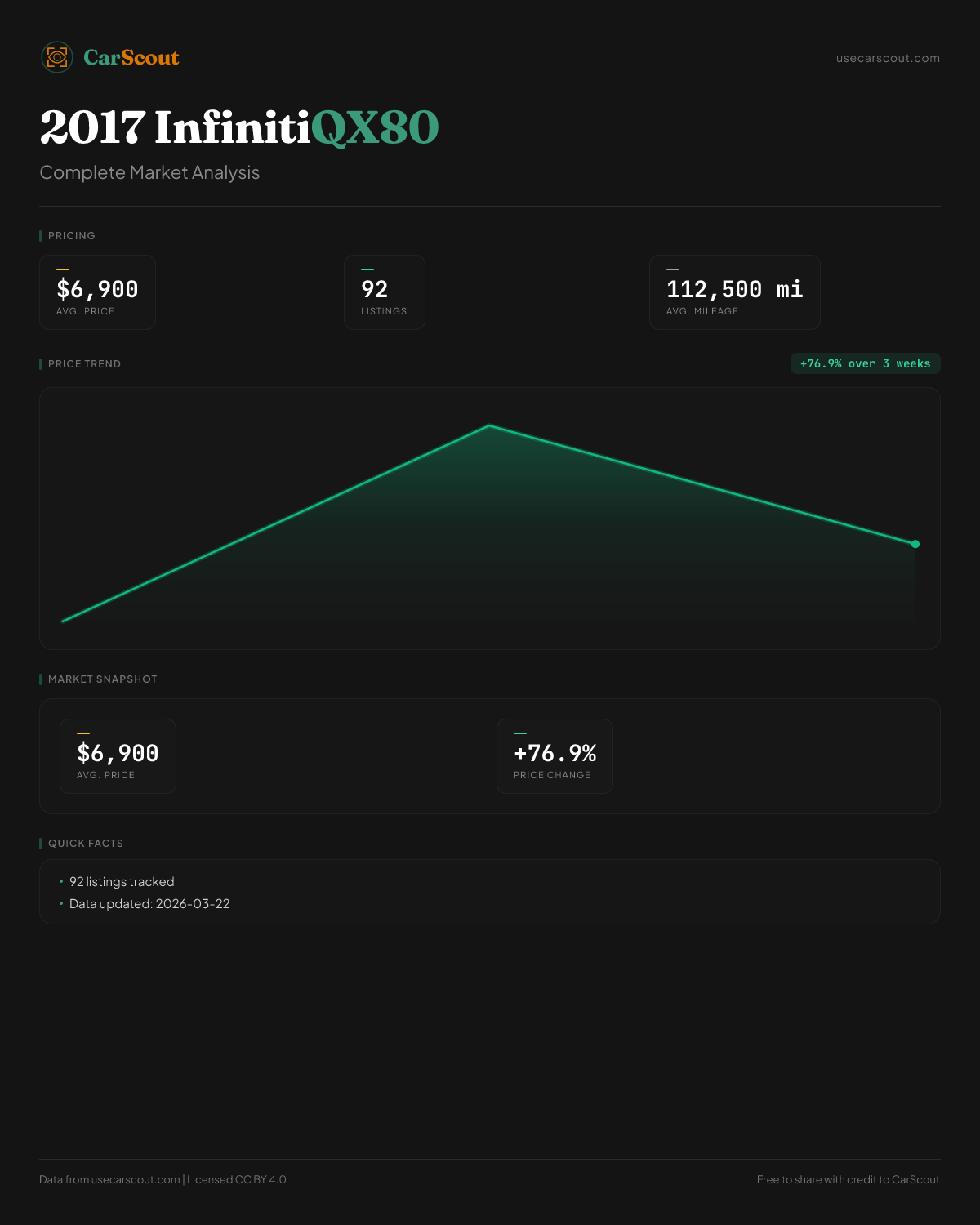 CarScout

usecarscout.com

2017 InfinitiQX80

Complete Market Analysis

PRICING

$6,900
AVG. PRICE

92
LISTINGS

112,500 mi
AVG. MILEAGE

PRICE TREND

+76.9% over 3 weeks

MARKET SNAPSHOT

$6,900
AVG. PRICE

+76.9%
PRICE CHANGE

QUICK FACTS

• 92 listings tracked
• Data updated: 2026-03-22

Data from usecarscout.com | Licensed CC BY 4.0

Free to share with credit to CarScout