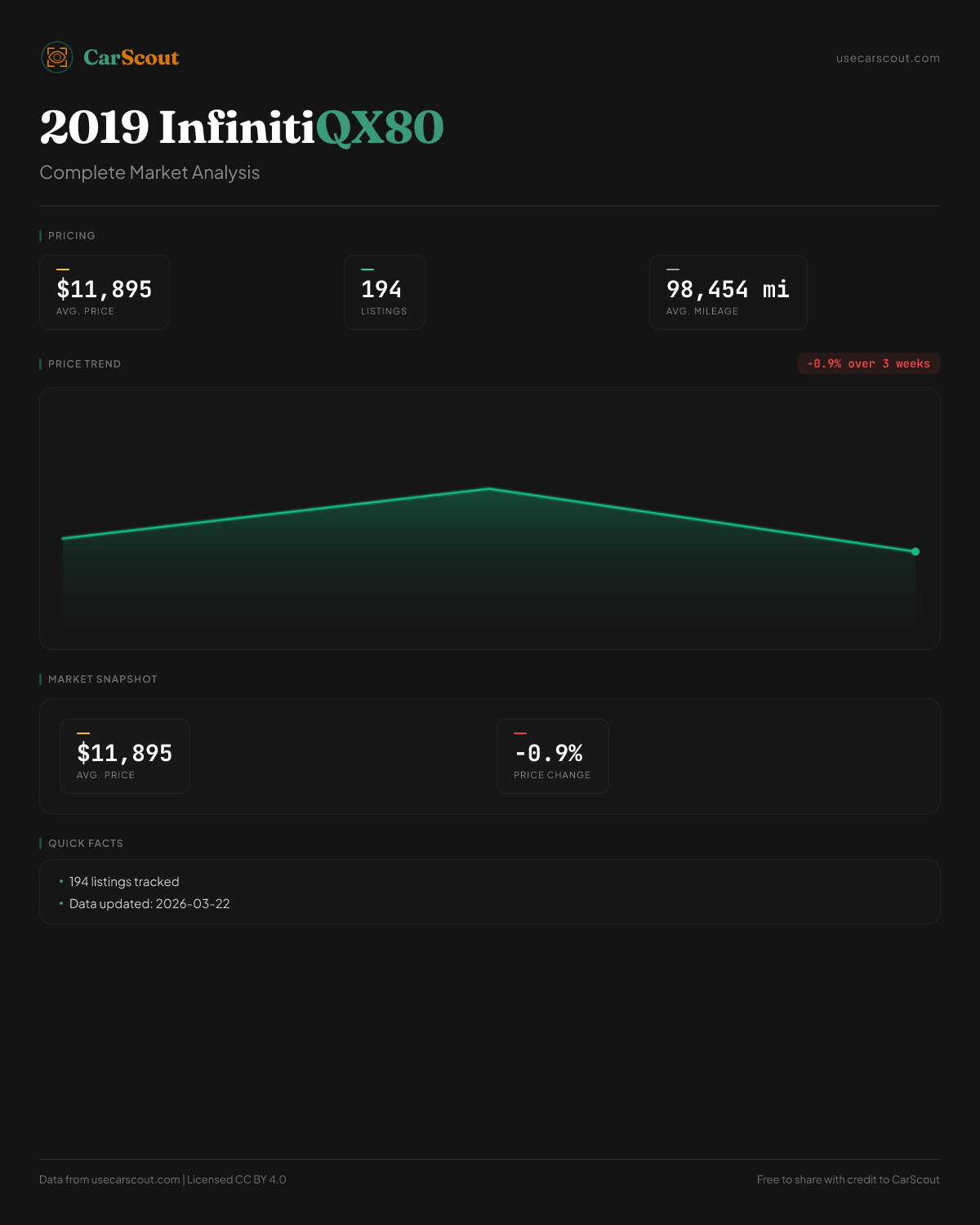 CarScout

usecarscout.com

2019 InfinitiQX80

Complete Market Analysis

PRICING

$11,895
AVG. PRICE

194
LISTINGS

98,454 mi
AVG. MILEAGE

PRICE TREND

-0.9% over 3 weeks

MARKET SNAPSHOT

$11,895
AVG. PRICE

-0.9%
PRICE CHANGE

QUICK FACTS

• 194 listings tracked
• Data updated: 2026-03-22

Data from usecarscout.com | Licensed CC BY 4.0

Free to share with credit to CarScout