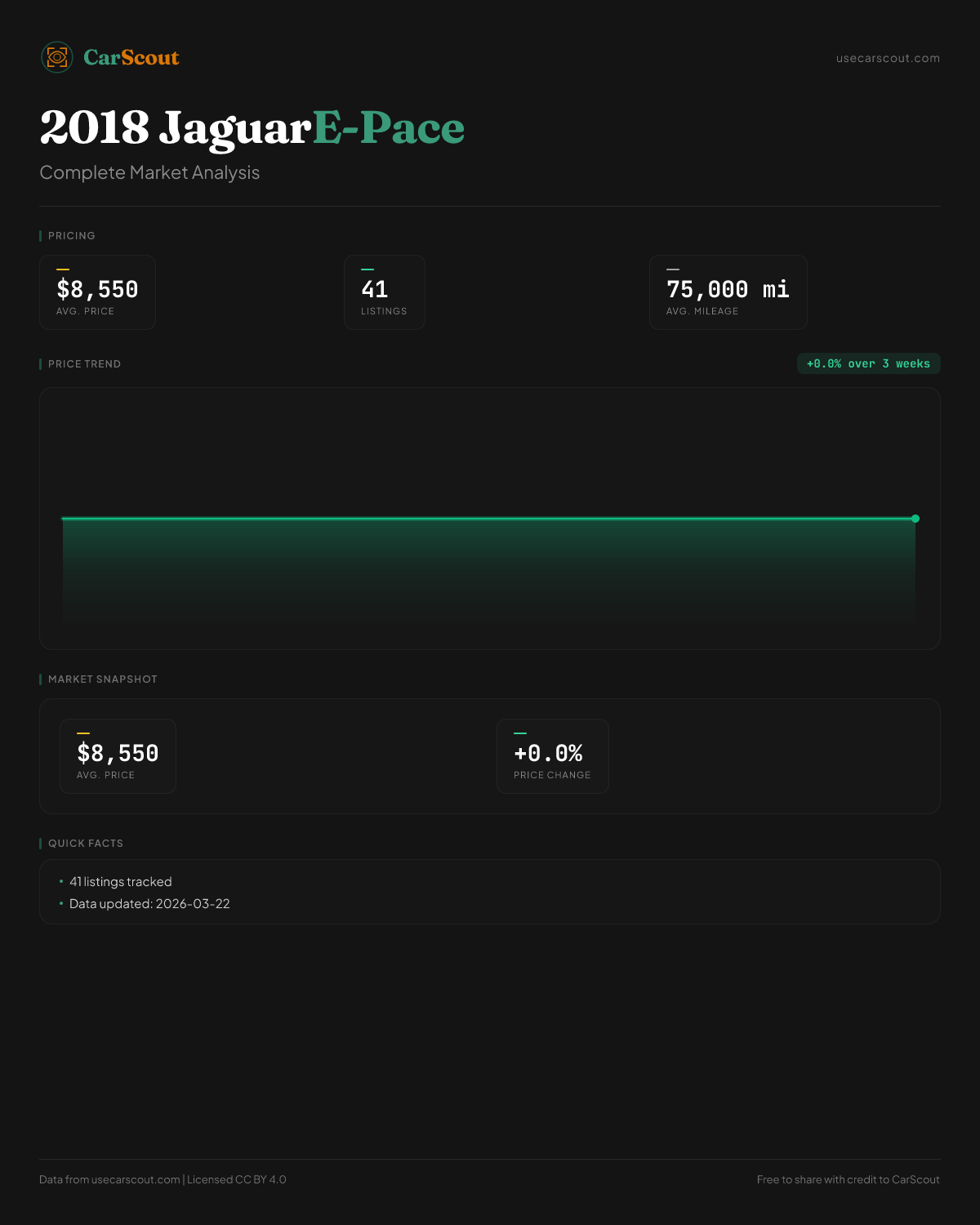 CarScout

usecarscout.com

2018 JaguarE-Pace

Complete Market Analysis

PRICING

$8,550
AVG. PRICE

41
LISTINGS

75,000 mi
AVG. MILEAGE

PRICE TREND

+0.0% over 3 weeks

MARKET SNAPSHOT

$8,550
AVG. PRICE

+0.0%
PRICE CHANGE

QUICK FACTS

• 41 listings tracked
• Data updated: 2026-03-22

Data from usecarscout.com | Licensed CC BY 4.0

Free to share with credit to CarScout