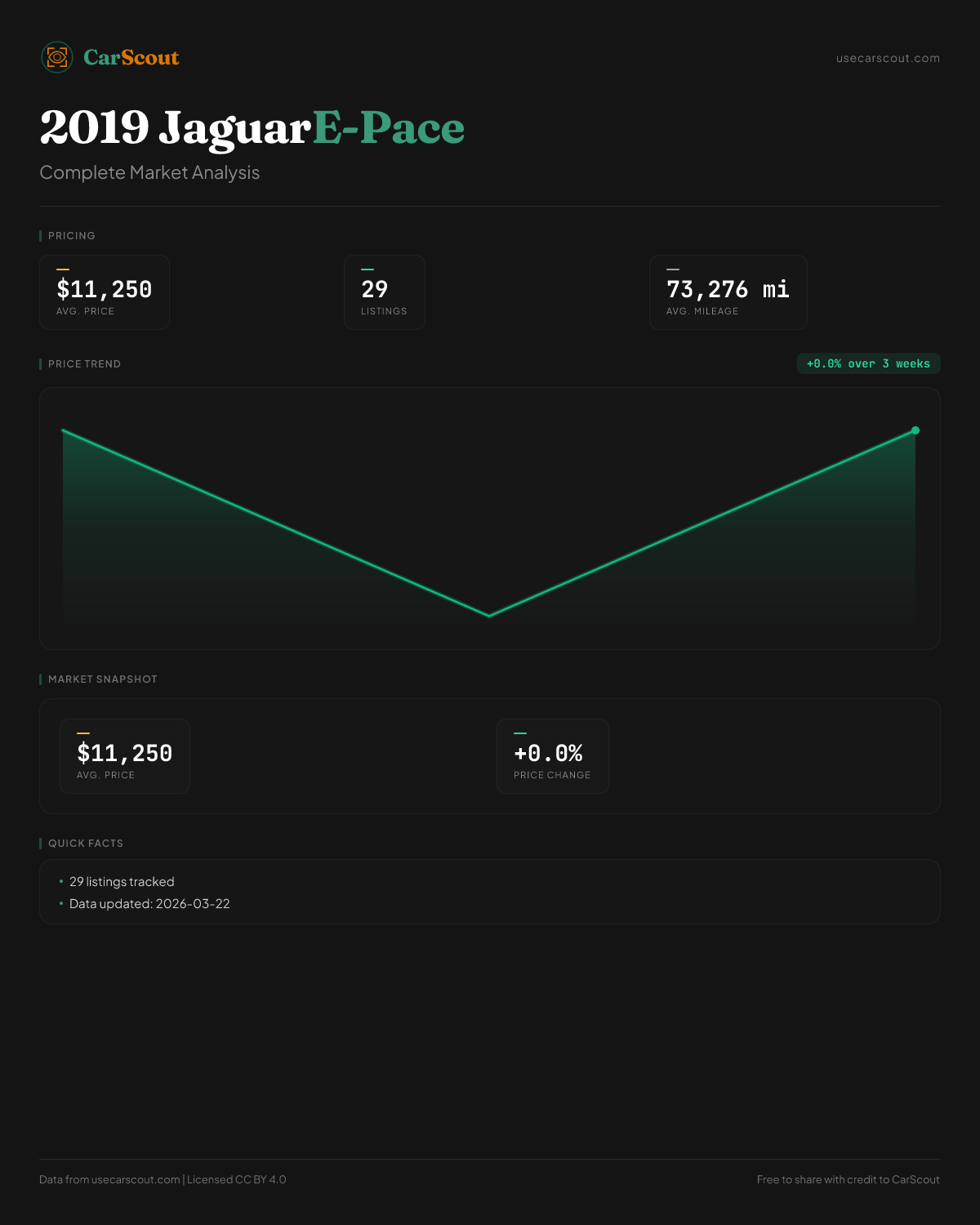 CarScout

usecarscout.com

2019 JaguarE-Pace

Complete Market Analysis

PRICING

$11,250
AVG. PRICE

29
LISTINGS

73,276 mi
AVG. MILEAGE

PRICE TREND

+0.0% over 3 weeks

MARKET SNAPSHOT

$11,250
AVG. PRICE

+0.0%
PRICE CHANGE

QUICK FACTS

• 29 listings tracked
• Data updated: 2026-03-22

Data from usecarscout.com | Licensed CC BY 4.0

Free to share with credit to CarScout